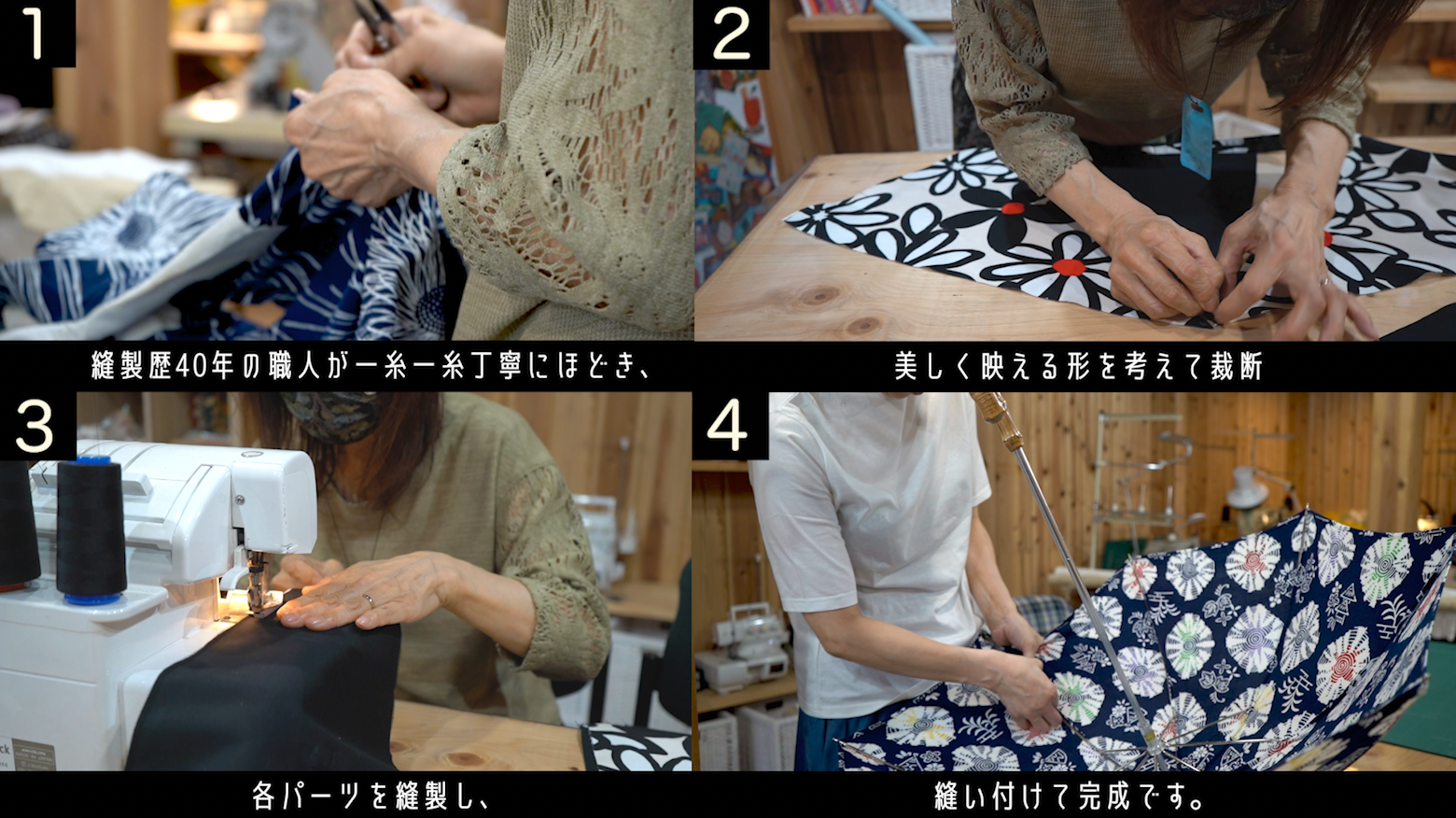 1

縫製歴40年の職人が一糸一糸丁寧にほどき、

2

美しく映える形を考えて裁断

3

各パーツを縫製し、

4

縫い付けて完成です。