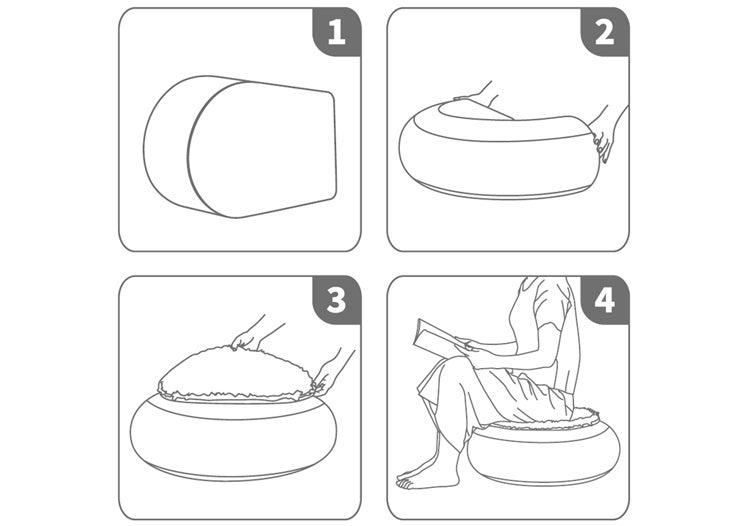 1

2

3

4