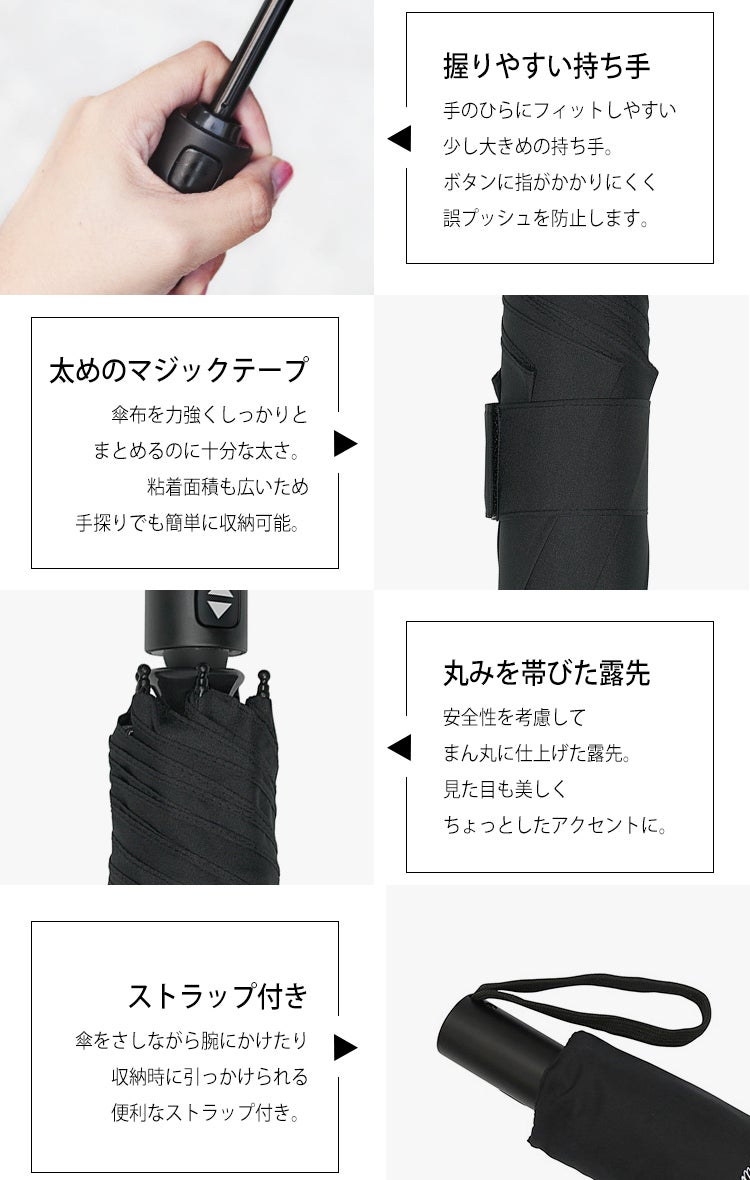 握りやすい持ち手

手のひらにフィットしやすい
少し大きめの持ち手。
ボタンに指がかかりにくく
誤プッシュを防止します。

太めのマジックテープ

傘布を力強くしっかりと
まとめるのに十分な太さ。
粘着面積も広いため
手探りでも簡単に収納可能。

丸みを帯びた露先

安全性を考慮して
まん丸に仕上げた露先。
見た目も美しく
ちょっとしたアクセントに。

ストラップ付き

傘をさしながら腕にかけたり
収納時に引っかけられる
便利なストラップ付き。