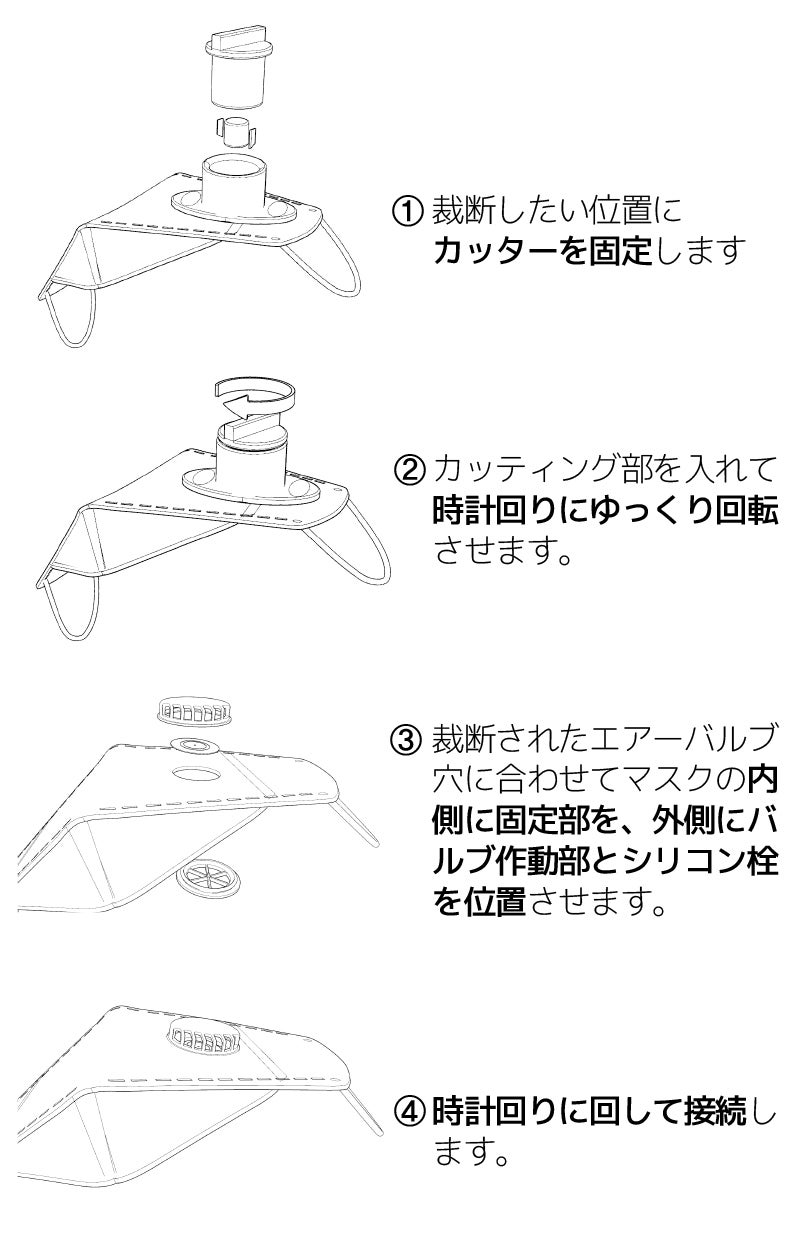 ① 裁断したい位置にカッターを固定します

② カッティング部を入れて時計回りにゆっくり回転させます。

③ 裁断されたエアーバルブ穴に合わせてマスクの内側に固定部を、外側にバルブ作動部とシリコン栓を位置させます。

④ 時計回りに回して接続します。