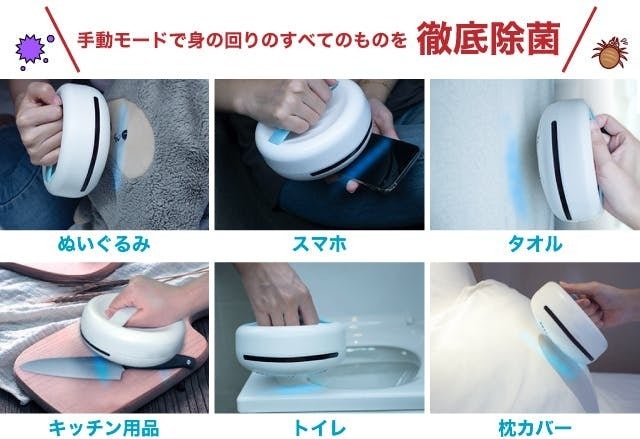 手動モードで身の回りのすべてのものを 徹底除菌

ぬいぐるみ

スマホ

タオル

キッチン用品

トイレ

枕カバー