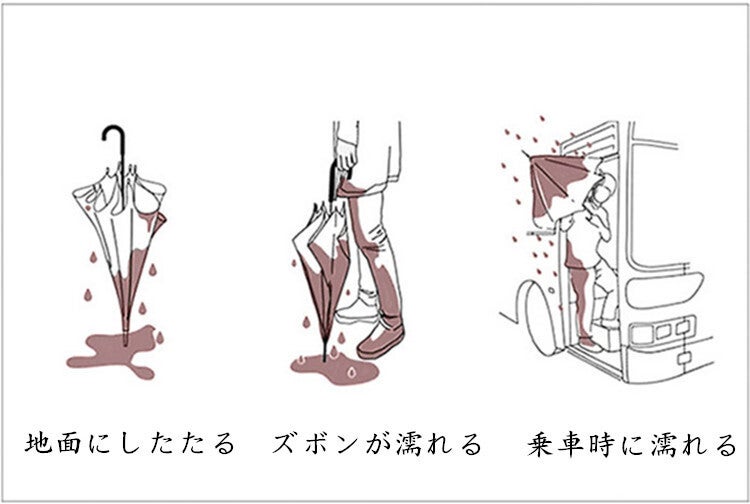 地面にしたたる

ズボンが濡れる

乗車時に濡れる