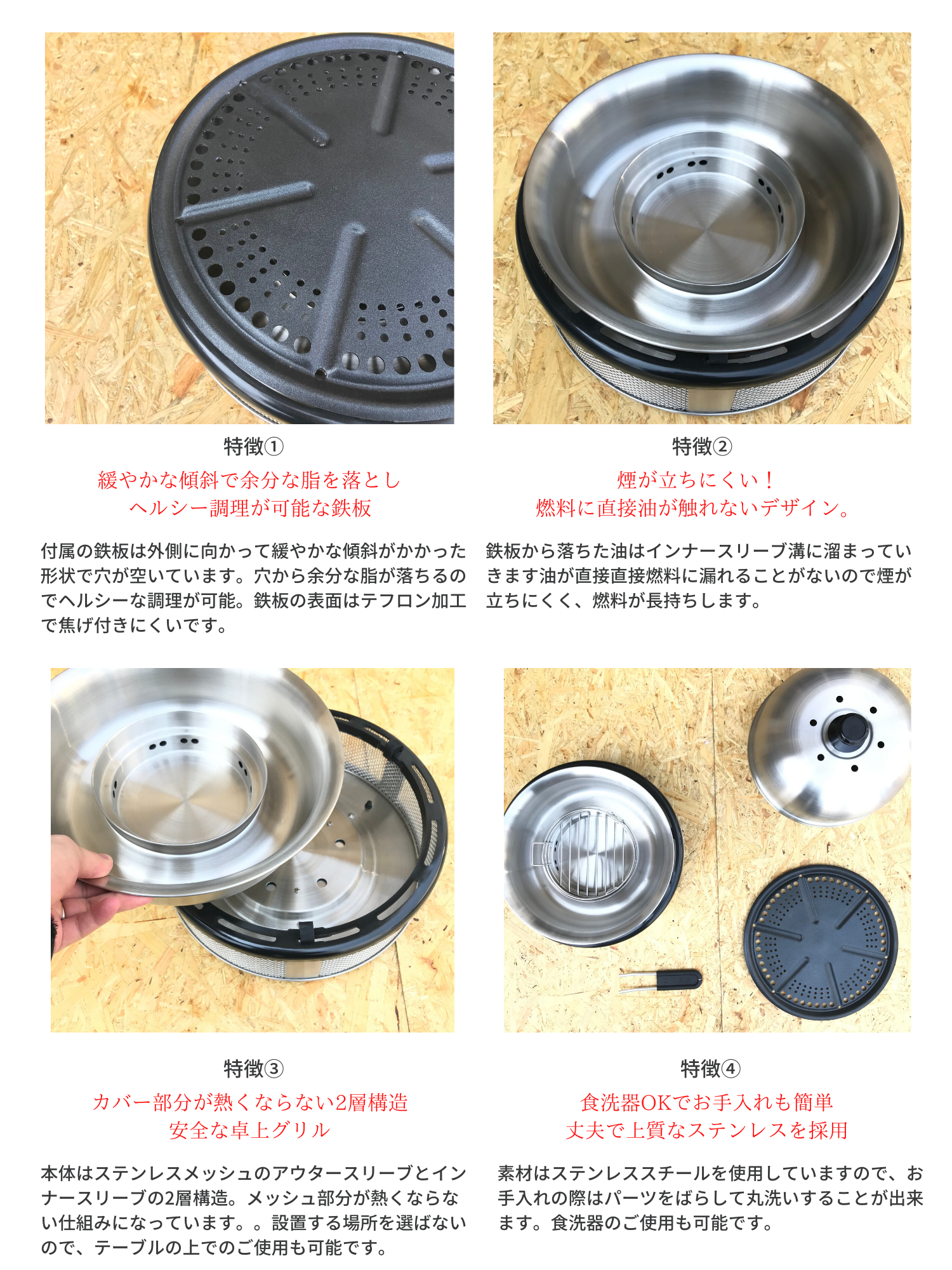 特徴①

緩やかな傾斜で余分な脂を落とし
ヘルシー調理が可能な鉄板

付属の鉄板は外側に向かって緩やかな傾斜がかかった形状で穴が空いています。穴から余分な脂が落ちるのでヘルシーな調理が可能。鉄板の表面はテフロン加工で焦げ付きにくいです。

特徴②

煙が立ちにくい！
燃料に直接油が触れないデザイン。

鉄板から落ちた油はインナースリーブ溝に溜まっていきます油が直接直接燃料に漏れることがないので煙が立ちにくく、燃料が長持ちします。

特徴③

カバー部分が熱くならない2層構造
安全な卓上グリル

本体はステンレスメッシュのアウタースリーブとインナースリーブの2層構造。メッシュ部分が熱くならない仕組みになっています。。設置する場所を選ばないので、テーブルの上でのご使用も可能です。

特徴④

食洗器OKでお手入れも簡単
丈夫で上質なステンレスを採用

素材はステンレススチールを使用していますので、お手入れの際はパーツをばらして丸洗いすることが出来ます。食洗器のご使用も可能です。