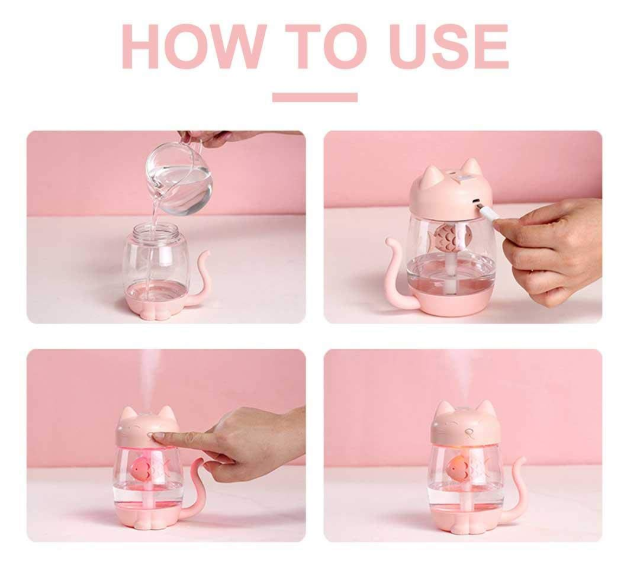 HOW TO USE