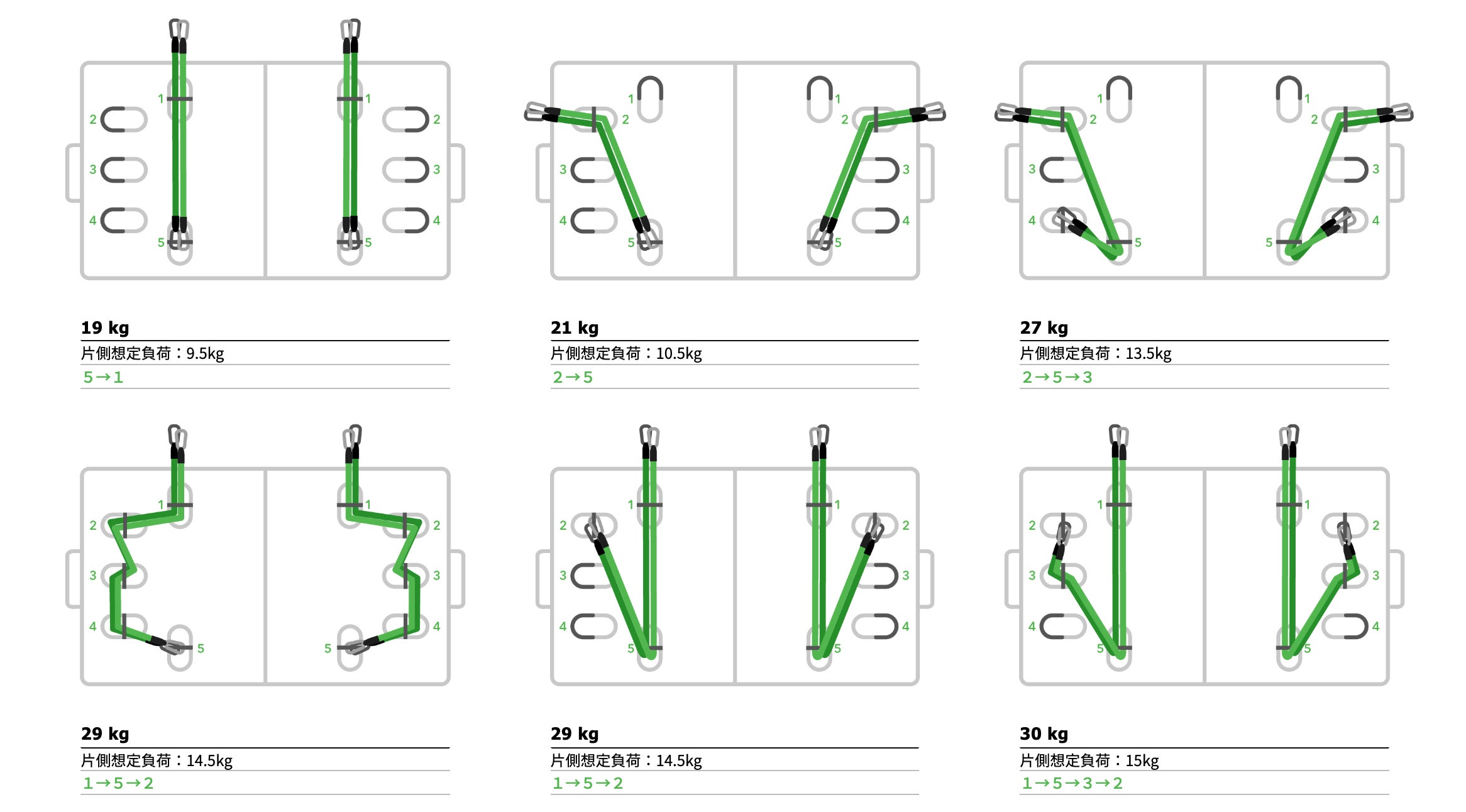 1 2 3 4 5
1 2 3 4 5

19 kg
片側想定負荷：9.5kg
5→1

1 2 3 4 5
1 2 3 4 5

21 kg
片側想定負荷：10.5kg
2→5

1 2 3 4 5
1 2 3 4 5

27 kg
片側想定負荷：13.5kg
2→5→3

1 2 3 4 5
1 2 3 4 5

29 kg
片側想定負荷：14.5kg
1→5→2

1 2 3 4 5
1 2 3 4 5

29 kg
片側想定負荷：14.5kg
1→5→2

1 2 3 4 5
1 2 3 4 5

30 kg
片側想定負荷：15kg
1→5→3→2