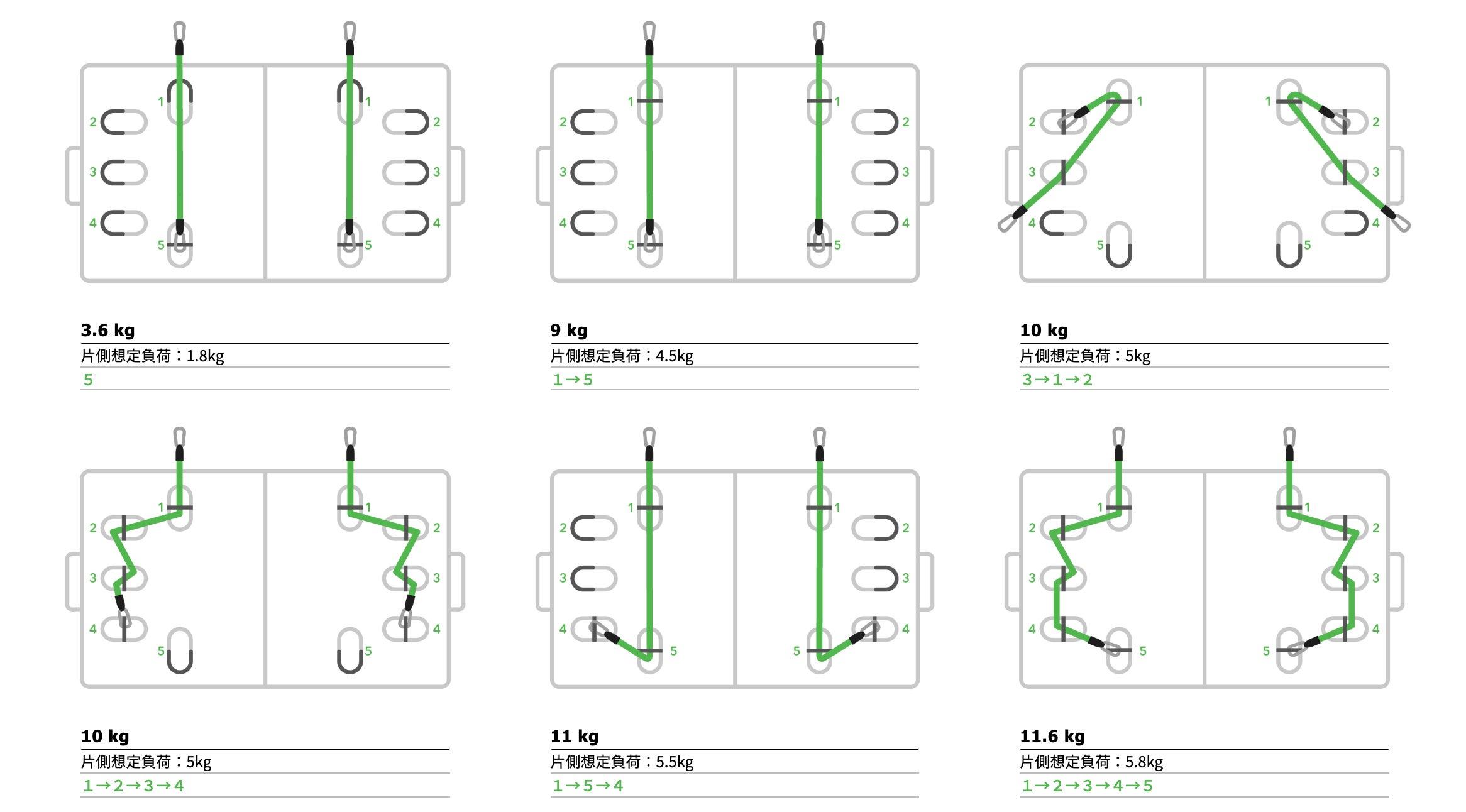 1
2
3
4
5

1
2
3
4
5

3.6 kg
片側想定負荷：1.8kg
5

1
2
3
4
5

1
2
3
4
5

9 kg
片側想定負荷：4.5kg
1→5

1
2
3
4
5

1
2
3
4
5

10 kg
片側想定負荷：5kg
3→1→2

1
2
3
4
5

1
2
3
4
5

10 kg
片側想定負荷：5kg
1→2→3→4

1
2
3
4
5

1
2
3
4
5

11 kg
片側想定負荷：5.5kg
1→5→4

1
2
3
4
5

1
2
3
4
5

11.6 kg
片側想定負荷：5.8kg
1→2→3→4→5