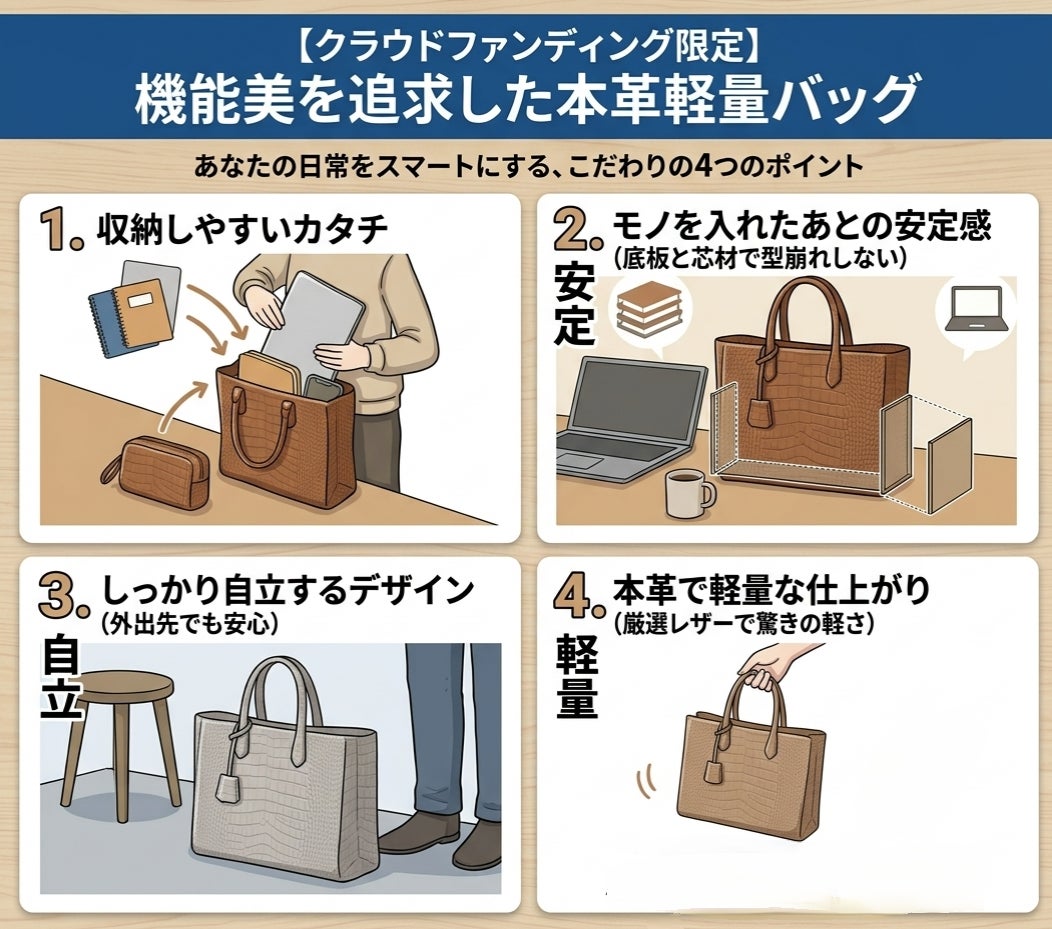 【クラウドファンディング限定】
機能美を追求した本革軽量バッグ

あなたの日常をスマートにする、こだわりの4つのポイント

1. 収納しやすいカタチ

2. モノを入れたあとの安定感
（底板と芯材で型崩れしない）
安定

3. しっかり自立するデザイン
（外出先でも安心）
自立

4. 本革で軽量な仕上がり
（厳選レザーで驚きの軽さ）
軽量