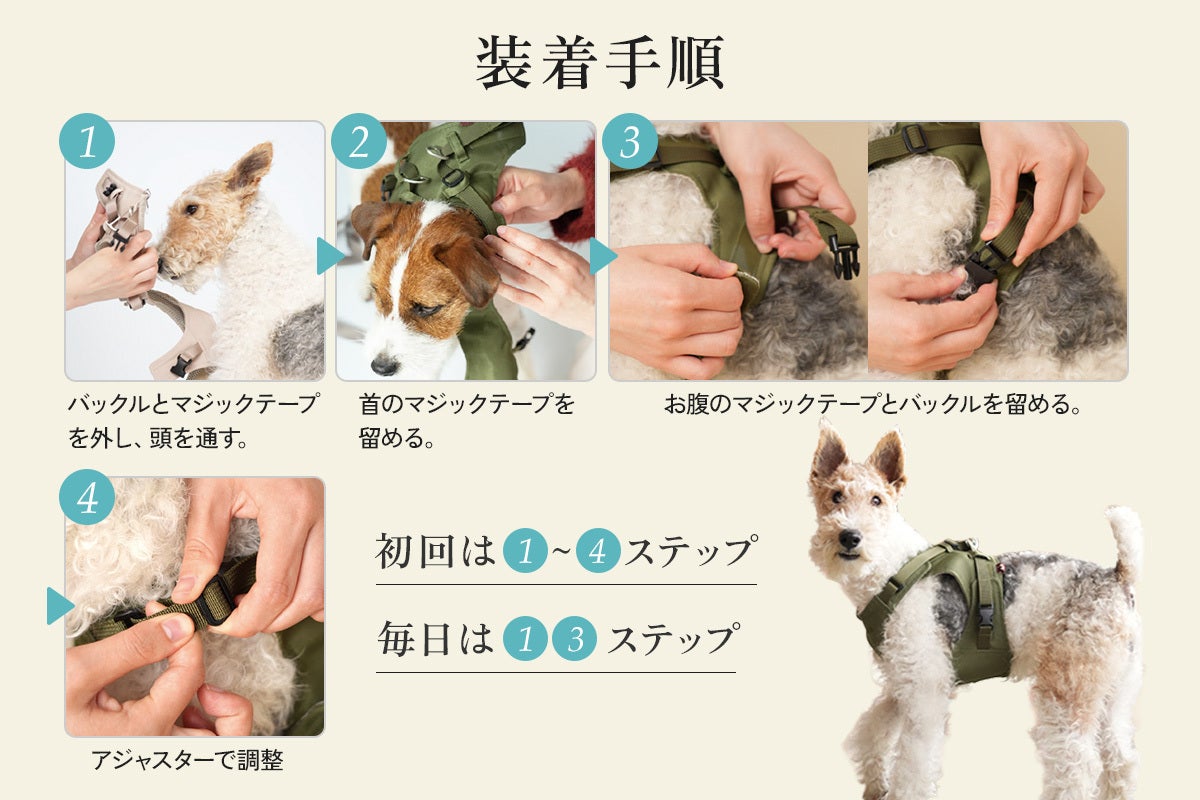 装着手順

1
バックルとマジックテープを外し、頭を通す。

2
首のマジックテープを留める。

3
お腹のマジックテープとバックルを留める。

4
アジャスターで調整

初回は 1 ~ 4 ステップ

毎日は 1 3 ステップ