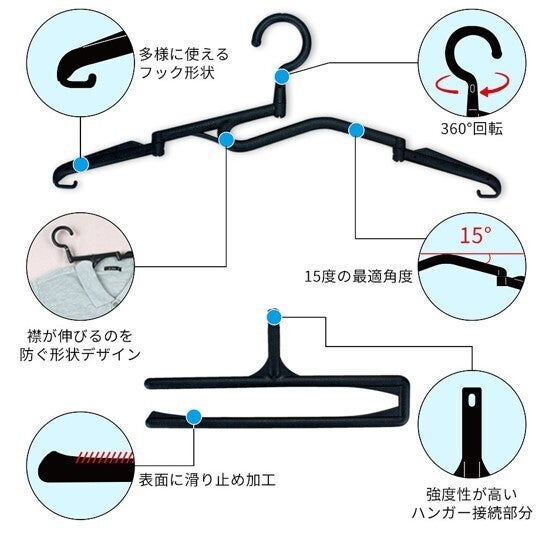 多様に使える
フック形状

360°回転

15°

15度の最適角度

襟が伸びるのを
防ぐ形状デザイン

表面に滑り止め加工

強度性が高い
ハンガー接続部分