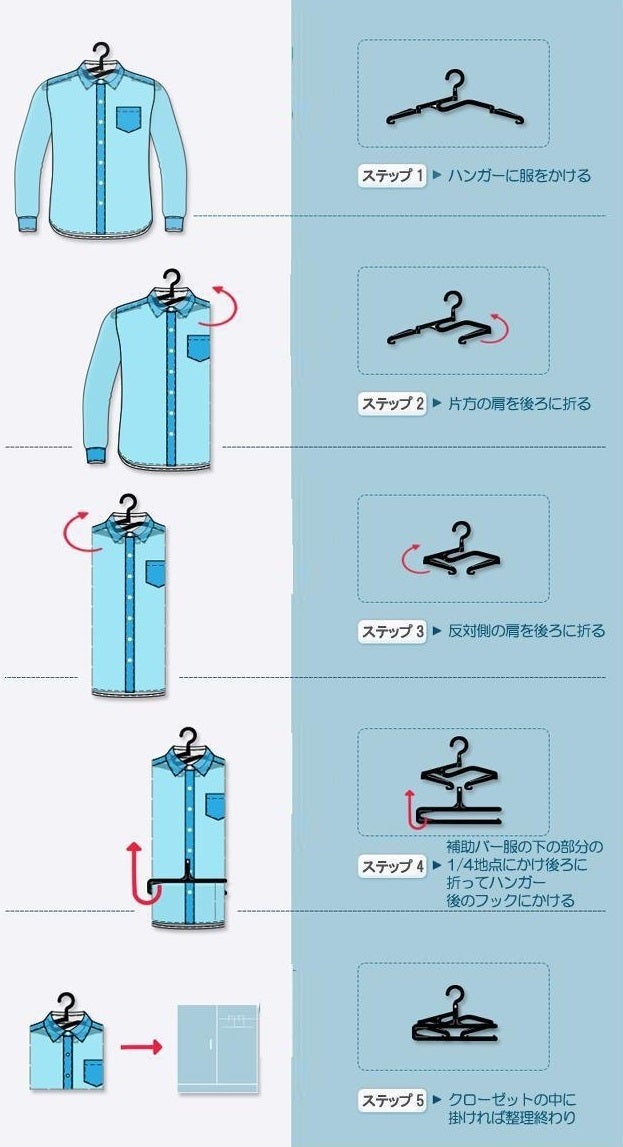 ステップ 1 ▶ ハンガーに服をかける

ステップ 2 ▶ 片方の肩を後ろに折る

ステップ 3 ▶ 反対側の肩を後ろに折る

ステップ 4 ▶ 補助バー服の下の部分の1/4地点にかけ後ろに折ってハンガー後のフックにかける

ステップ 5 ▶ クローゼットの中に掛ければ整理終わり