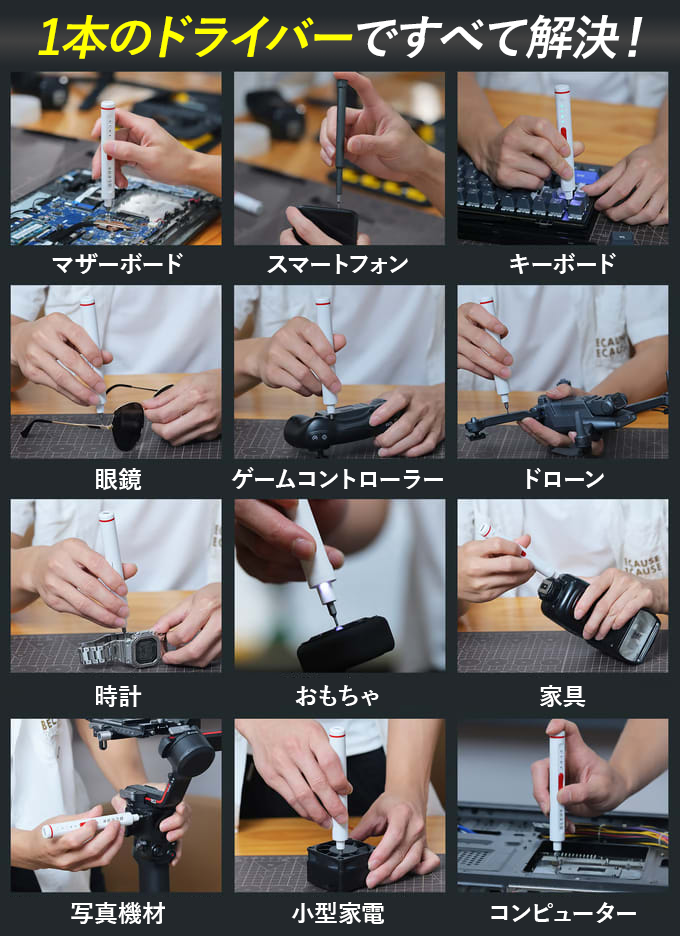 1本のドライバーですべて解決！

マザーボード

スマートフォン

キーボード

眼鏡

ゲームコントローラー

ドローン

時計

おもちゃ

家具

写真機材

小型家電

コンピューター