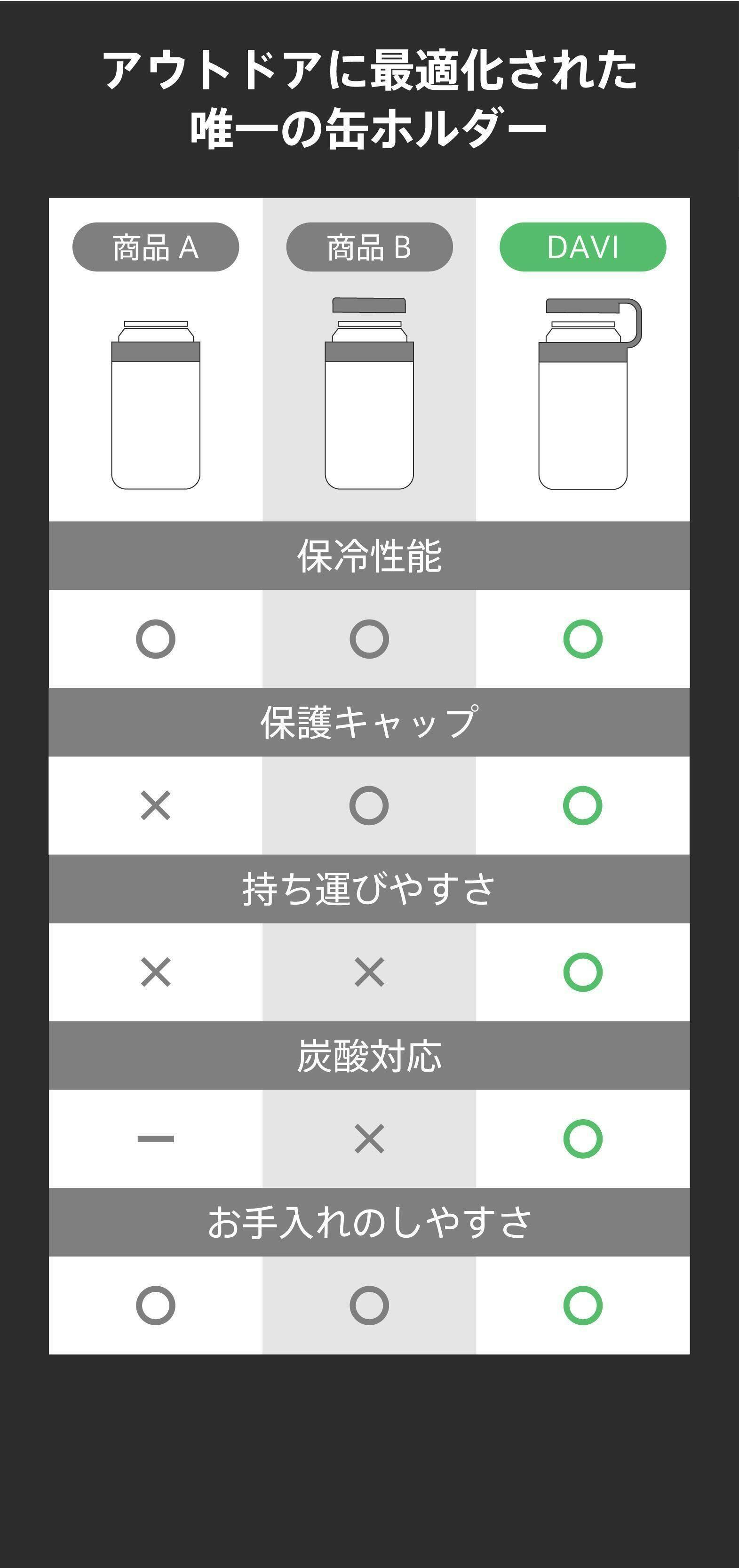 アウトドアに最適化された
唯一の缶ホルダー

| 商品 A | 商品 B | DAVI |
|---|---|---|
| 保冷性能 | | |
| ○ | ○ | ○ |
| 保護キャップ | | |
| × | ○ | ○ |
| 持ち運びやすさ | | |
| × | × | ○ |
| 炭酸対応 | | |
| ー | × | ○ |
| お手入れのしやすさ | | |
| ○ | ○ | ○ |