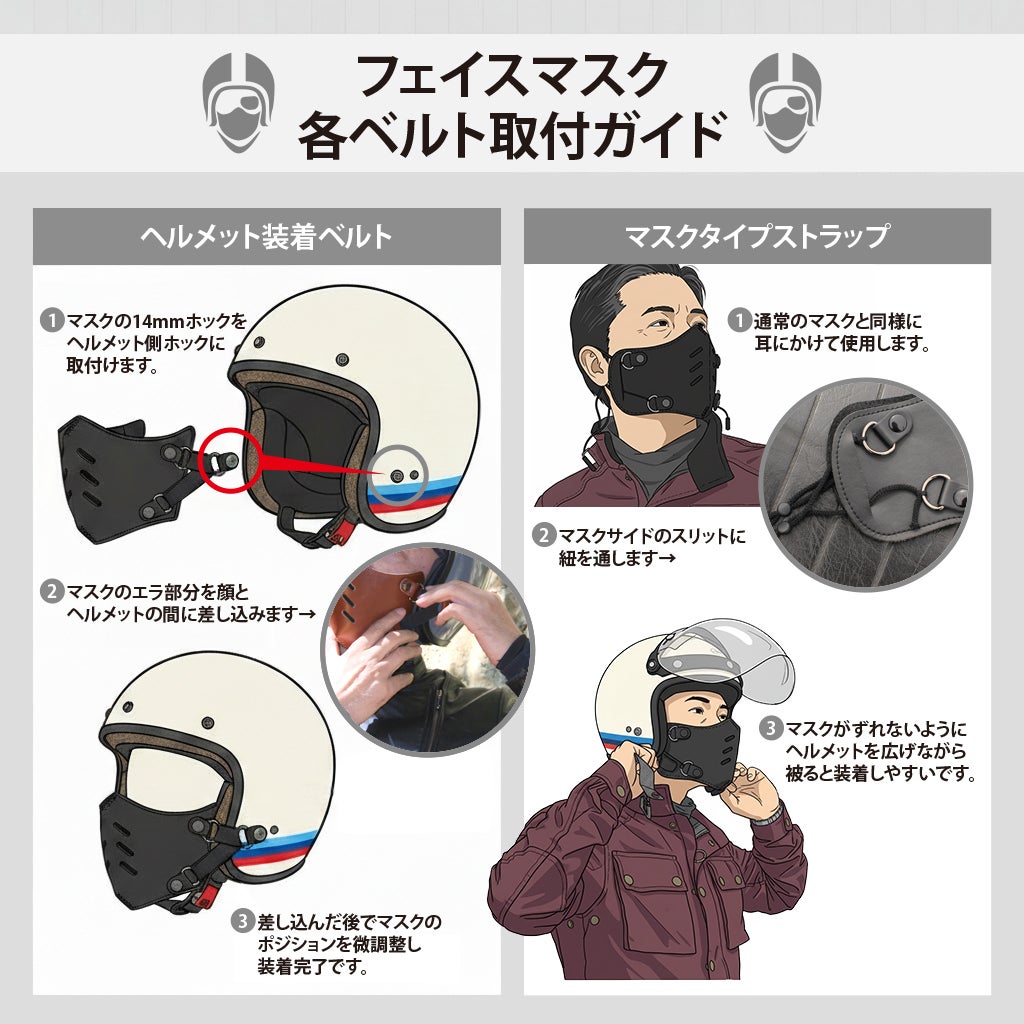 フェイスマスク
各ベルト取付ガイド

ヘルメット装着ベルト

1 マスクの14mmホックをヘルメット側ホックに取付けます。

2 マスクのエラ部分を顔とヘルメットの間に差し込みます→

3 差し込んだ後でマスクのポジションを微調整し装着完了です。

マスクタイプストラップ

1 通常のマスクと同様に耳にかけて使用します。

2 マスクサイドのスリットに紐を通します→

3 マスクがずれないようにヘルメットを広げながら被ると装着しやすいです。