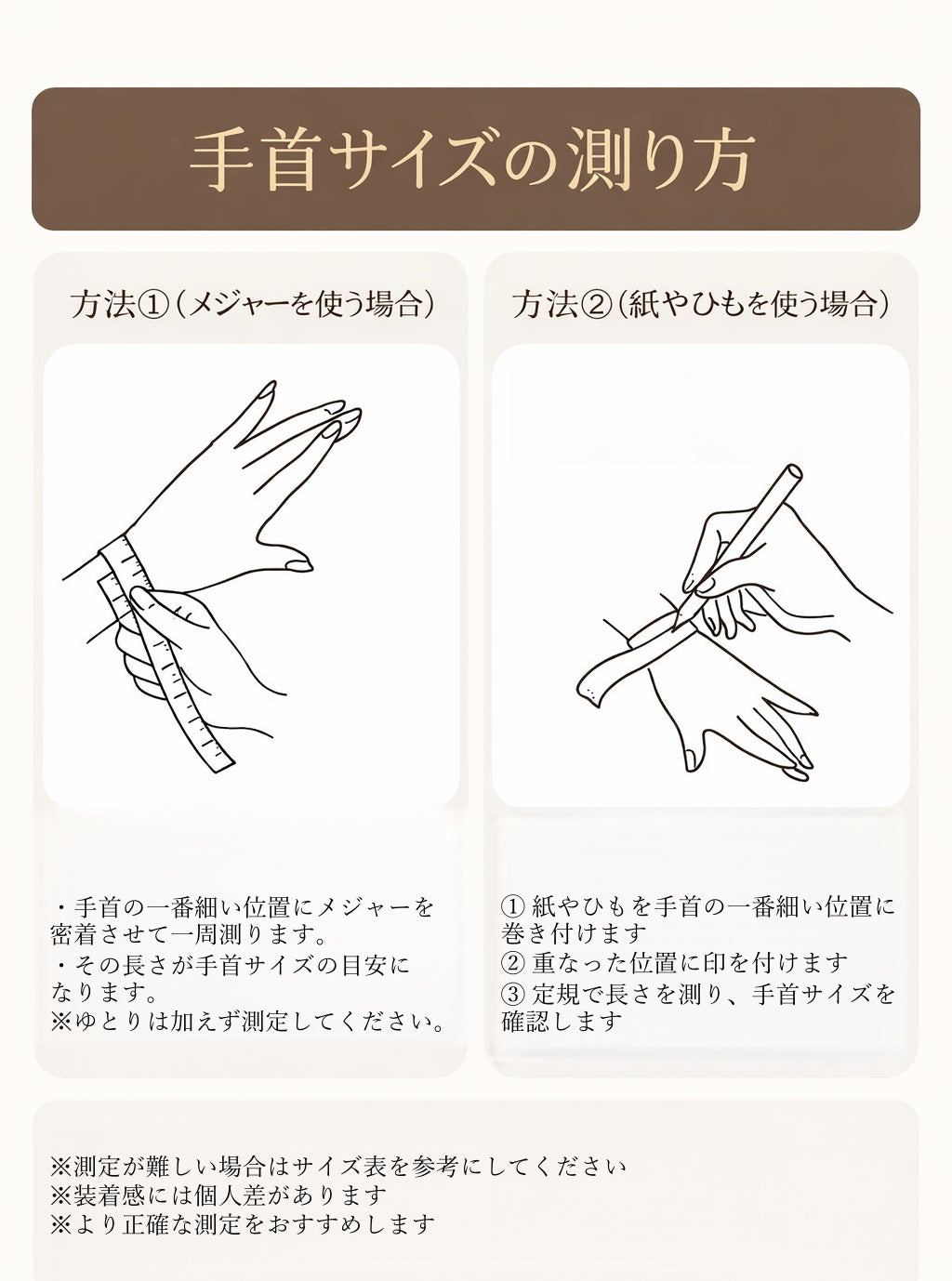 手首サイズの測り方

方法①(メジャーを使う場合)

・手首の一番細い位置にメジャーを密着させて一周測ります。
・その長さが手首サイズの目安になります。
※ゆとりは加えず測定してください。

方法②(紙やひもを使う場合)

① 紙やひもを手首の一番細い位置に巻き付けます
② 重なった位置に印を付けます
③ 定規で長さを測り、手首サイズを確認します

※測定が難しい場合はサイズ表を参考にしてください
※装着感には個人差があります
※より正確な測定をおすすめします