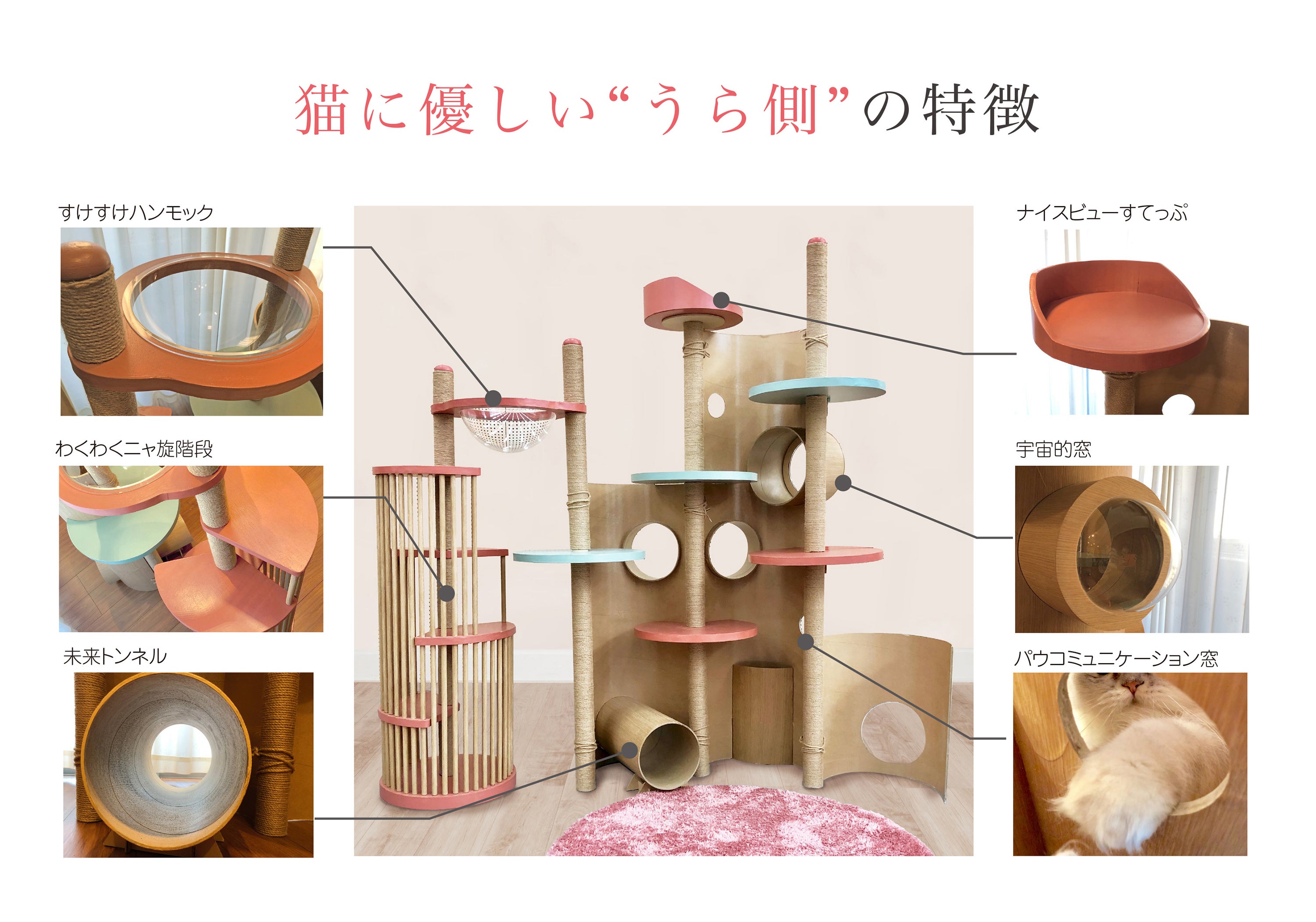 猫に優しい“うら側”の特徴

すけすけハンモック

わくわくニャ旋階段

未来トンネル

ナイスビューすてっぷ

宇宙的窓

パウコミュニケーション窓