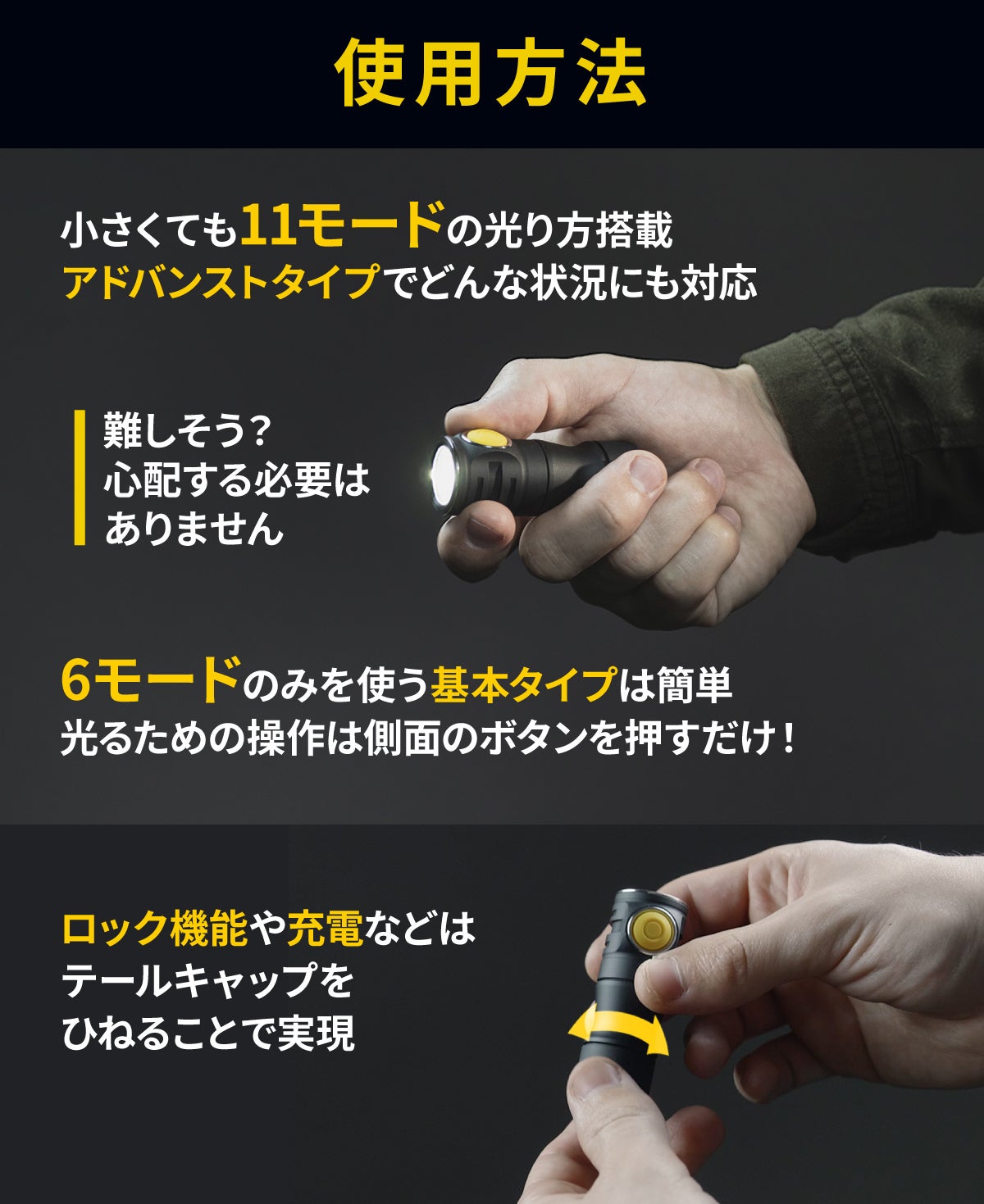 使用方法

小さくても11モードの光り方搭載
アドバンストタイプでどんな状況にも対応

難しそう？
心配する必要は
ありません

6モードのみを使う基本タイプは簡単
光るための操作は側面のボタンを押すだけ！

ロック機能や充電などは
テールキャップを
ひねることで実現