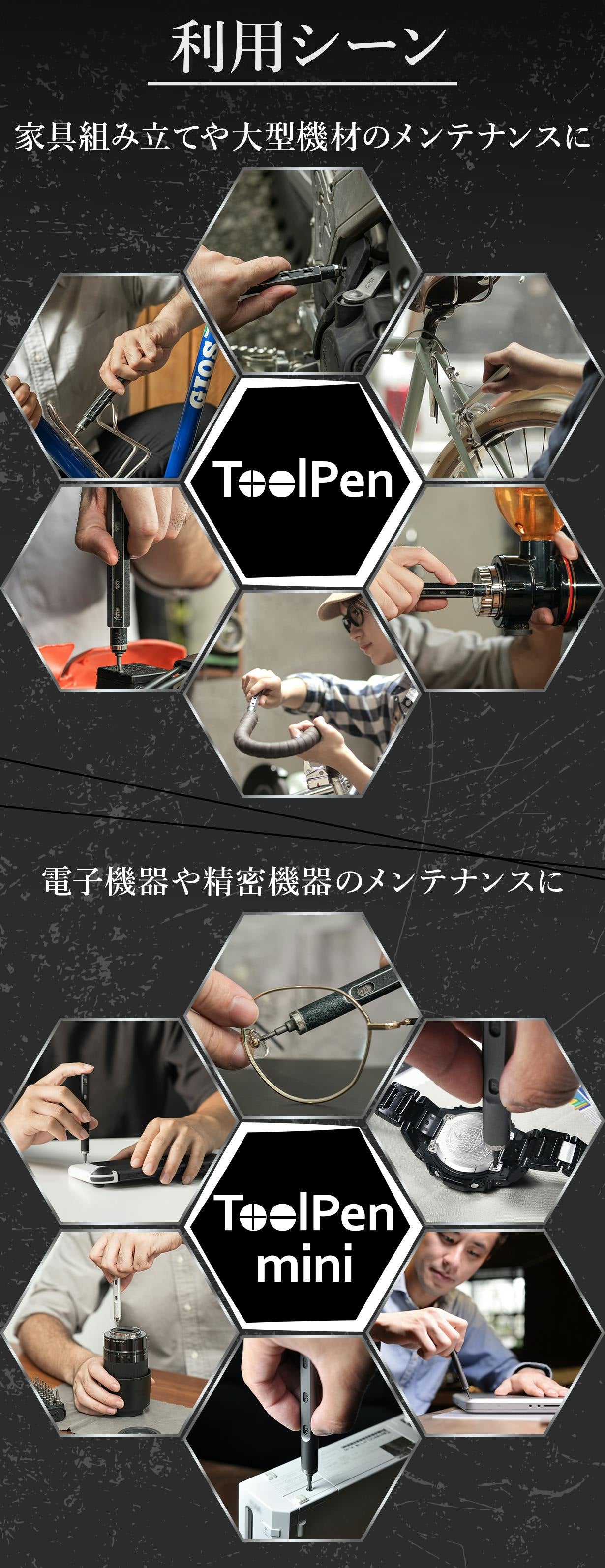 利用シーン

家具組み立てや大型機材のメンテナンスに

GIOS

ToolPen

電子機器や精密機器のメンテナンスに

ToolPen mini