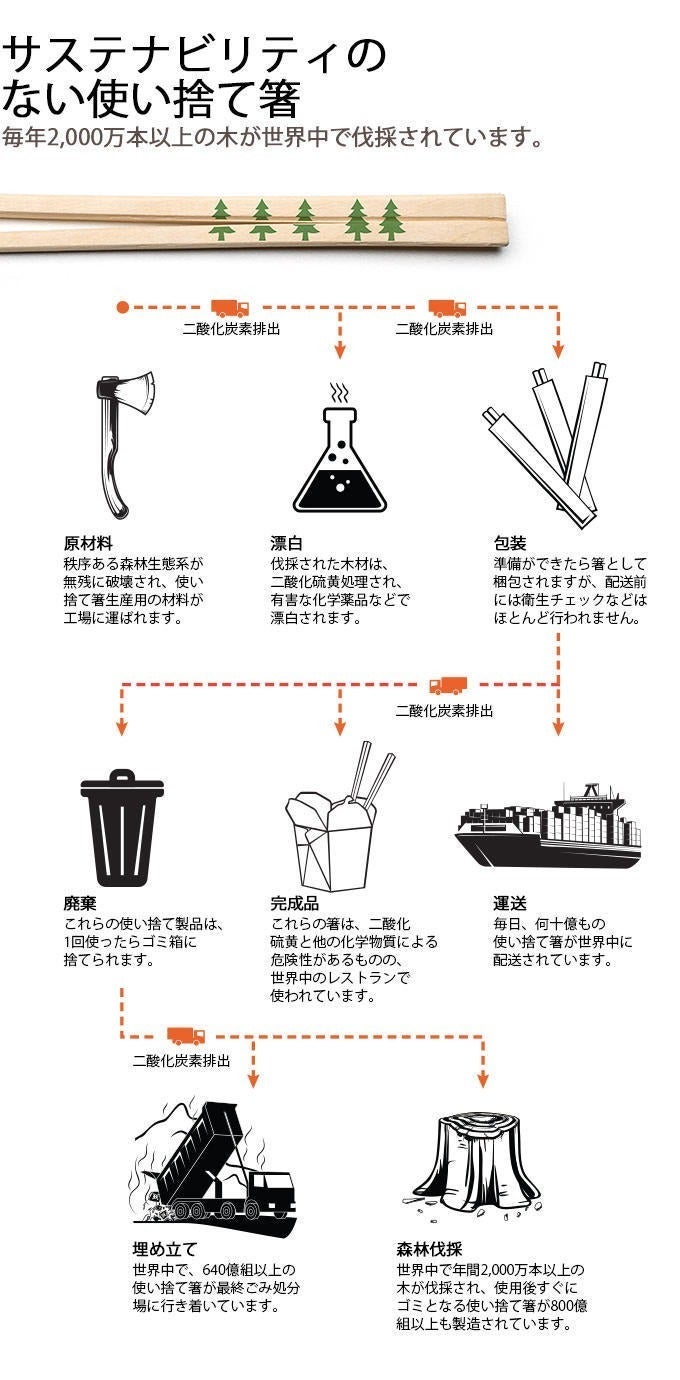 サステナビリティのない使い捨て箸
毎年2,000万本以上の木が世界中で伐採されています。

二酸化炭素排出

二酸化炭素排出

原材料
秩序ある森林生態系が無残に破壊され、使い捨て箸生産用の材料が工場に運ばれます。

漂白
伐採された木材は、二酸化硫黄処理され、有害な化学薬品などで漂白されます。

包装
準備ができたら箸として梱包されますが、配送前には衛生チェックなどはほとんど行われません。

二酸化炭素排出

廃棄
これらの使い捨て製品は、1回使ったらゴミ箱に捨てられます。

完成品
これらの箸は、二酸化硫黄と他の化学物質による危険性があるものの、世界中のレストランで使われています。

運送
毎日、何十億もの使い捨て箸が世界中に配送されています。

二酸化炭素排出

埋め立て
世界中で、640億組以上の使い捨て箸が最終ごみ処分場に行き着いています。

森林伐採
世界中で年間2,000万本以上の木が伐採され、使用後すぐにゴミとなる使い捨て箸が800億組以上も製造されています。