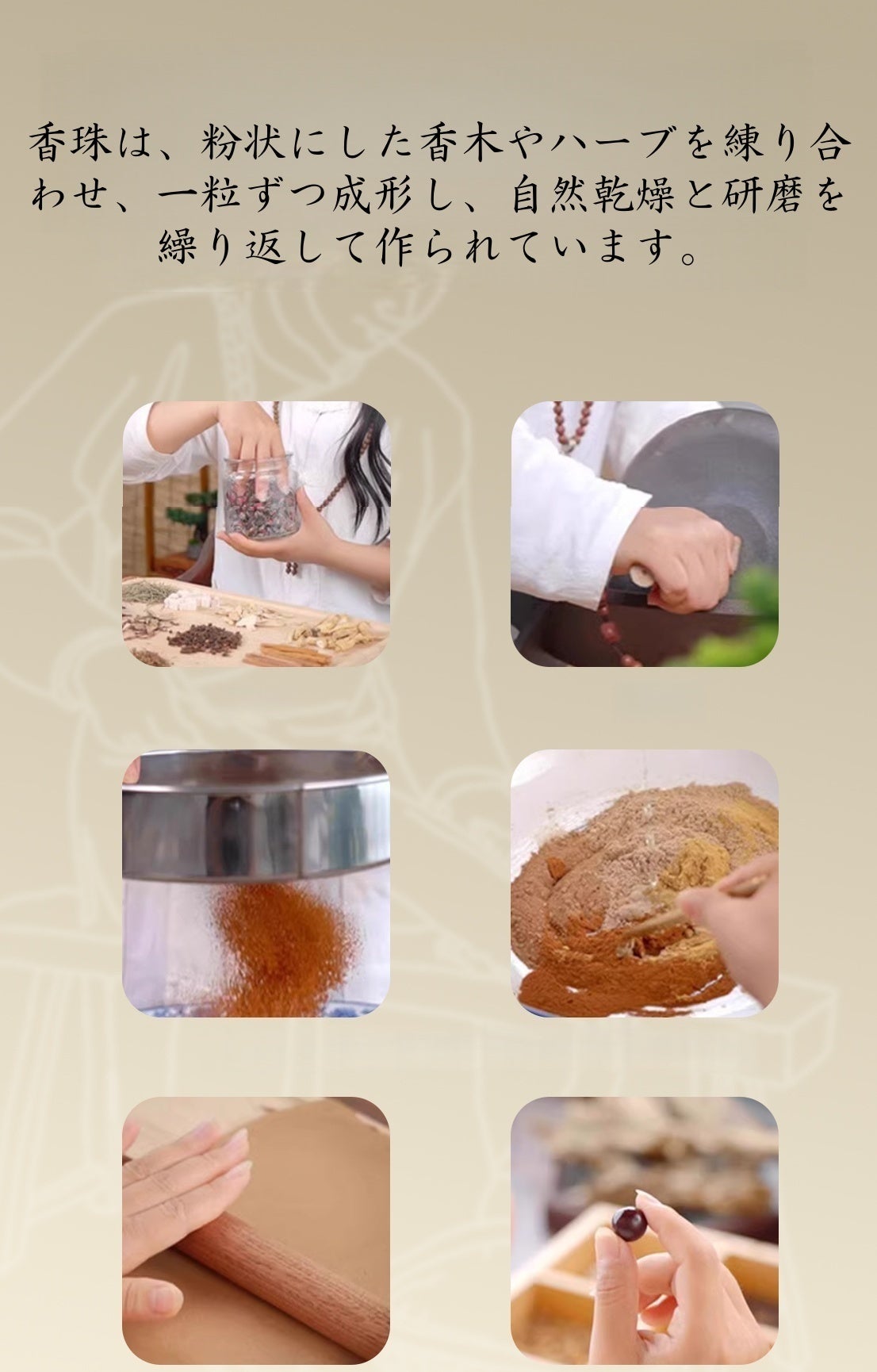 香珠は、粉状にした香木やハーブを練り合わせ、一粒ずつ成形し、自然乾燥と研磨を繰り返して作られています。