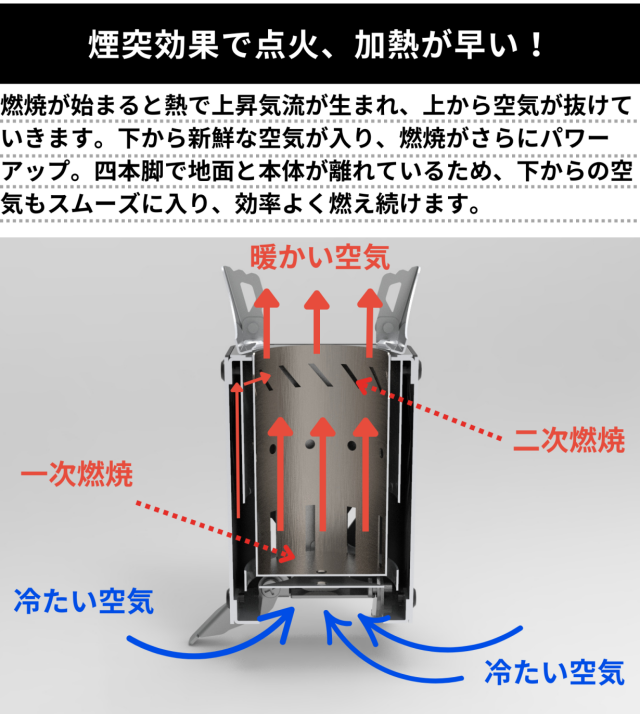 煙突効果で点火、加熱が早い！

燃焼が始まると熱で上昇気流が生まれ、上から空気が抜けていきます。下から新鮮な空気が入り、燃焼がさらにパワーアップ。四本脚で地面と本体が離れているため、下からの空気もスムーズに入り、効率よく燃え続けます。

暖かい空気

二次燃焼

一次燃焼

冷たい空気

冷たい空気