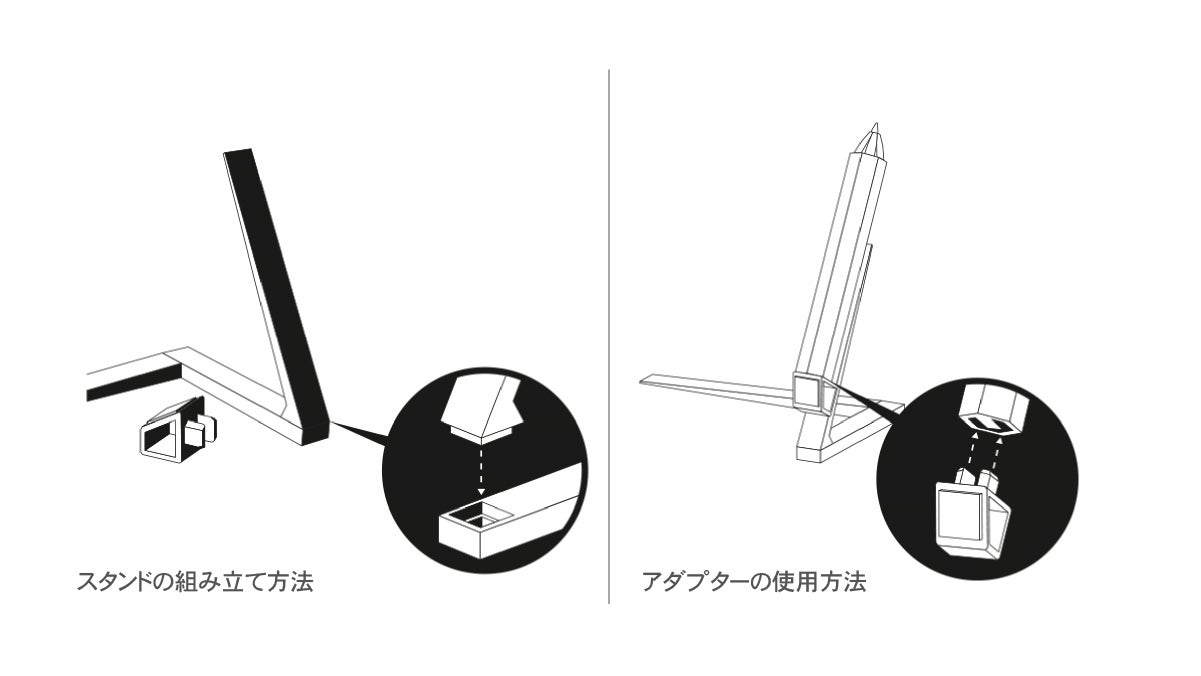 スタンドの組み立て方法

アダプターの使用方法