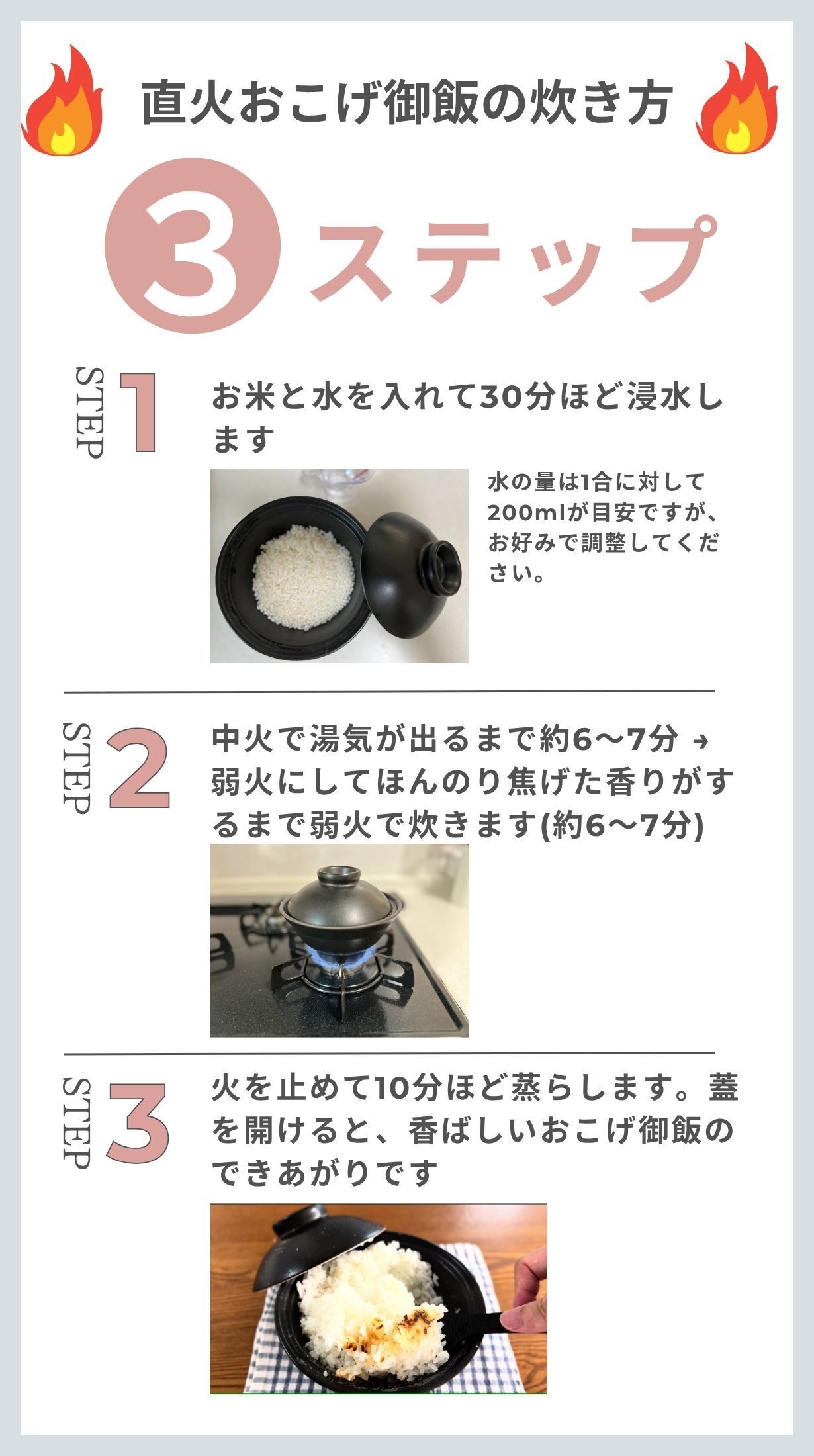 直火おこげ御飯の炊き方

3 ステップ

STEP 1

お米と水を入れて30分ほど浸水します

水の量は1合に対して200mlが目安ですが、お好みで調整してください。

STEP 2

中火で湯気が出るまで約6〜7分 → 弱火にしてほんのり焦げた香りがするまで弱火で炊きます(約6〜7分)

STEP 3

火を止めて10分ほど蒸らします。蓋を開けると、香ばしいおこげ御飯のできあがりです