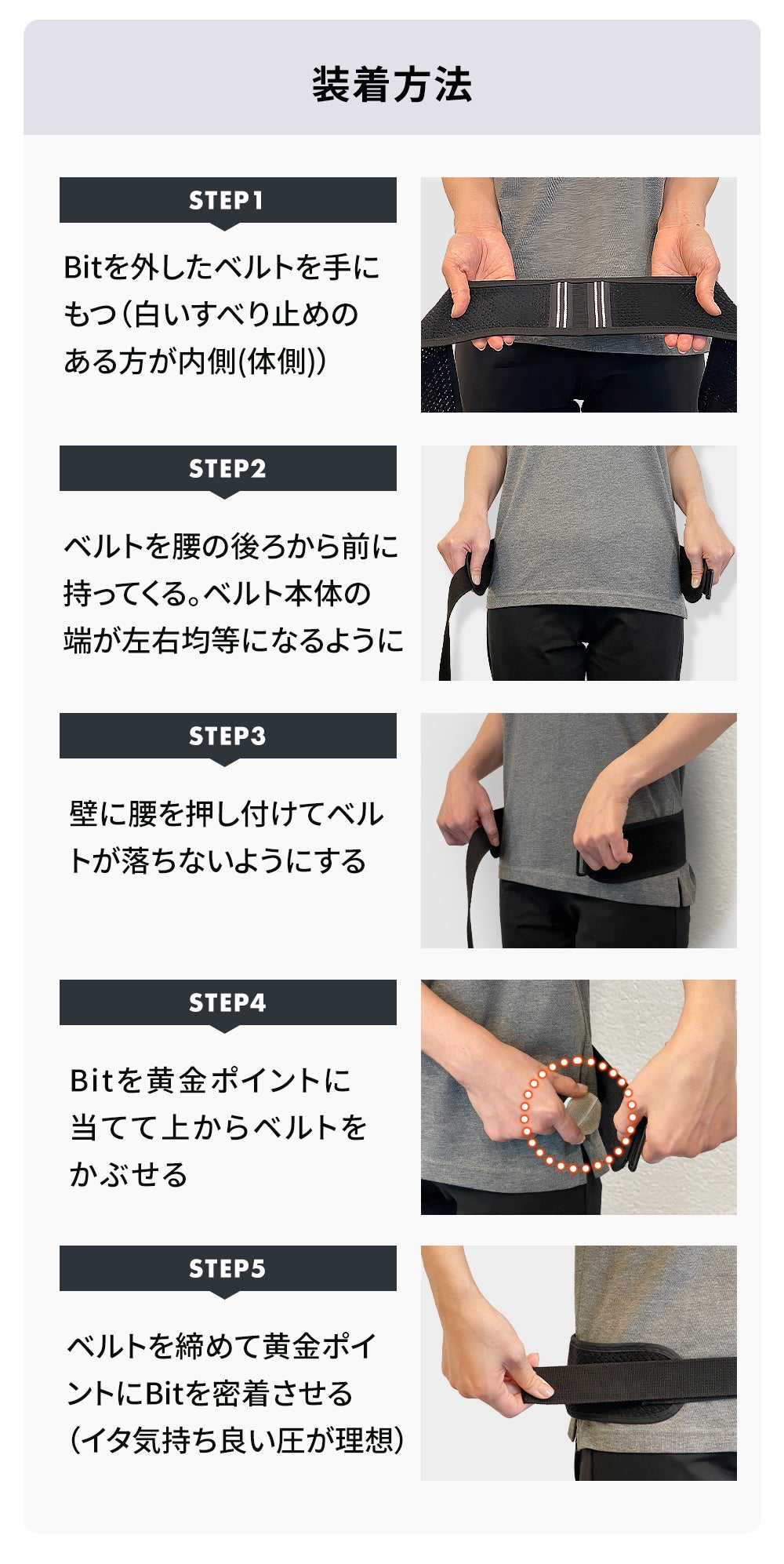 装着方法

STEP1

Bitを外したベルトを手にもつ（白いすべり止めのある方が内側(体側)）

STEP2

ベルトを腰の後ろから前に持ってくる。ベルト本体の端が左右均等になるように

STEP3

壁に腰を押し付けてベルトが落ちないようにする

STEP4

Bitを黄金ポイントに当てて上からベルトをかぶせる

STEP5

ベルトを締めて黄金ポイントにBitを密着させる（イタ気持ち良い圧が理想）