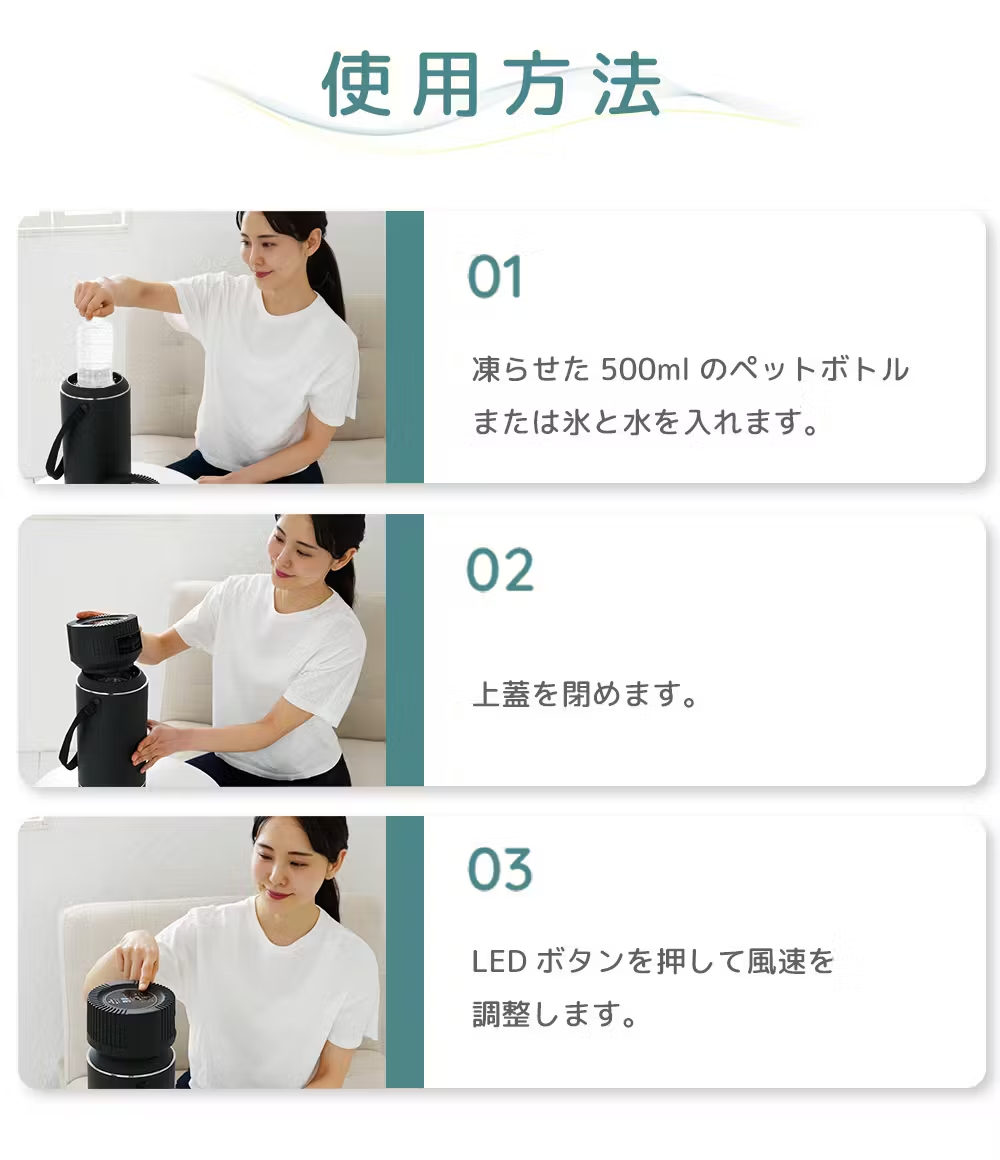 使用方法

01

凍らせた 500ml のペットボトルまたは氷と水を入れます。

02

上蓋を閉めます。

03

LED ボタンを押して風速を調整します。