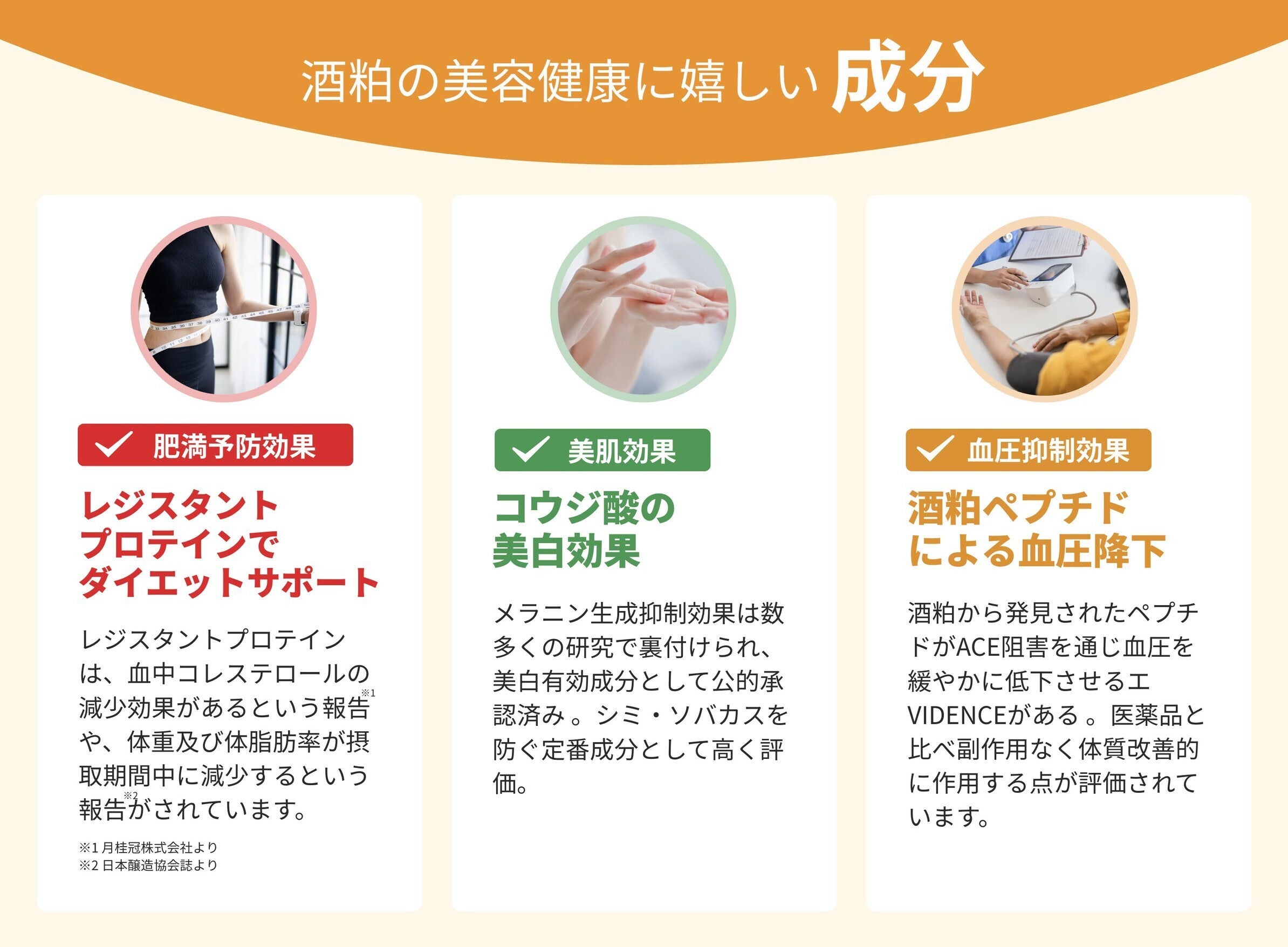 酒粕の美容健康に嬉しい 成分

肥満予防効果

レジスタントプロテインでダイエットサポート

レジスタントプロテインは、血中コレステロールの減少効果があるという報告※1や、体重及び体脂肪率が摂取期間中に減少するという報告※2がされています。

※1 月桂冠株式会社より
※2 日本醸造協会誌より

美肌効果

コウジ酸の美白効果

メラニン生成抑制効果は数多くの研究で裏付けられ、美白有効成分として公的承認済み。シミ・ソバカスを防ぐ定番成分として高く評価。

血圧抑制効果

酒粕ペプチドによる血圧降下

酒粕から発見されたペプチドがACE阻害を通じ血圧を緩やかに低下させるエVIDENCEがある。医薬品と比べ副作用なく体質改善的に作用する点が評価されています。