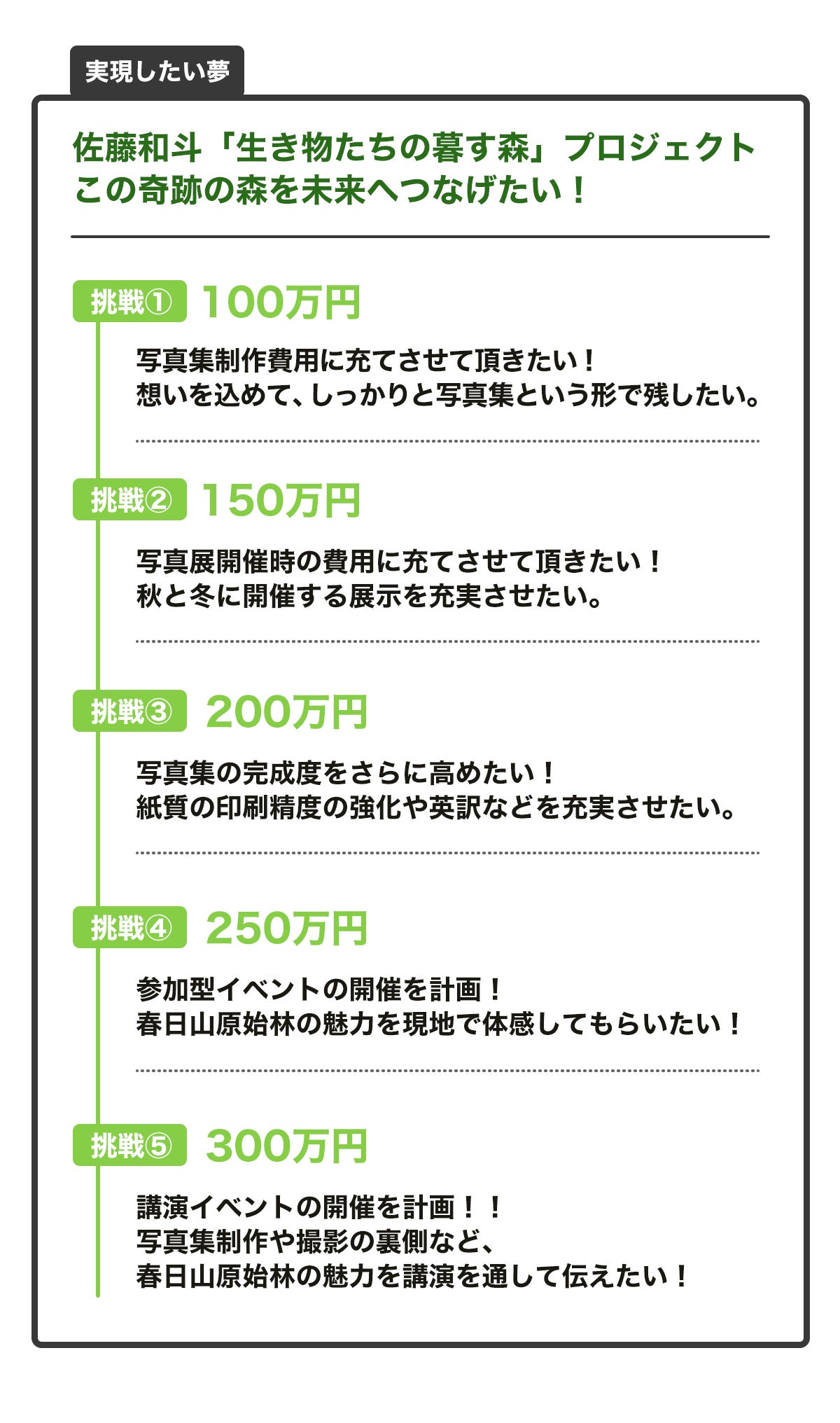 実現したい夢

佐藤和斗「生き物たちの暮す森」プロジェクト
この奇跡の森を未来へつなげたい！

挑戦① 100万円

写真集制作費用に充てさせて頂きたい！
想いを込めて、しっかりと写真集という形で残したい。

挑戦② 150万円

写真展開催時の費用に充てさせて頂きたい！
秋と冬に開催する展示を充実させたい。

挑戦③ 200万円

写真集の完成度をさらに高めたい！
紙質の印刷精度の強化や英訳などを充実させたい。

挑戦④ 250万円

参加型イベントの開催を計画！
春日山原始林の魅力を現地で体感してもらいたい！

挑戦⑤ 300万円

講演イベントの開催を計画！！
写真集制作や撮影の裏側など、
春日山原始林の魅力を講演を通して伝えたい！