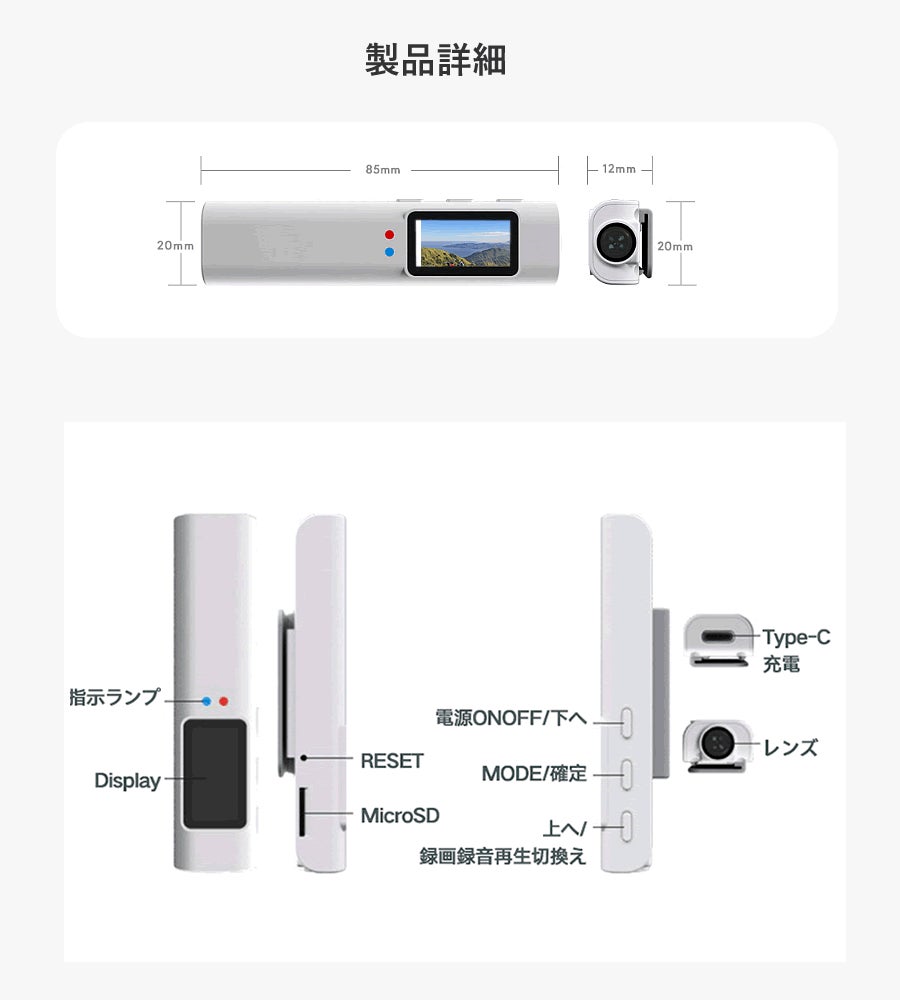 製品詳細

85mm

12mm

20mm

20mm

指示ランプ

Display

RESET

MicroSD

電源ONOFF/下へ

MODE/確定

上へ/
録画録音再生切換え

Type-C
充電

レンズ