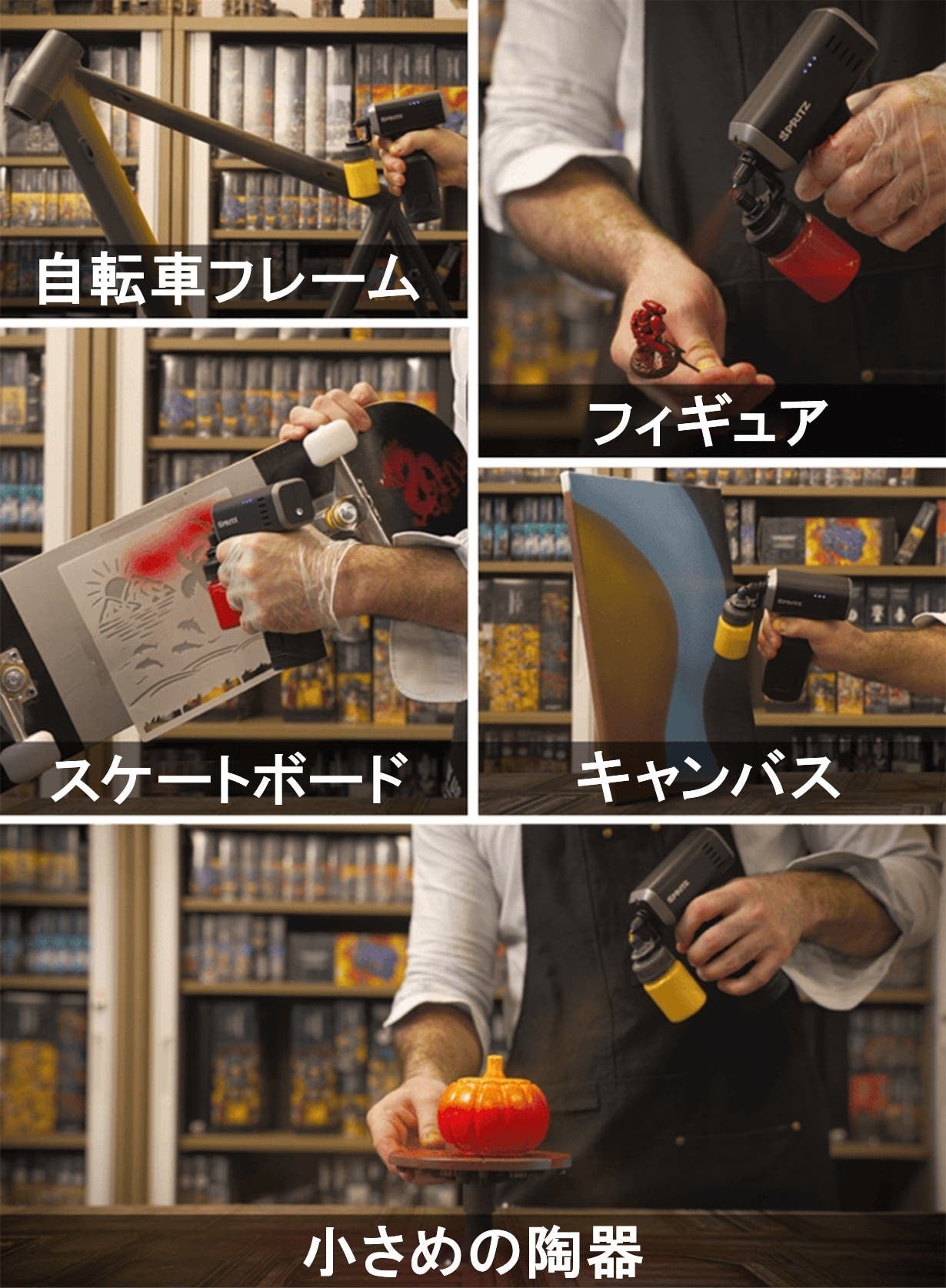 SPRITZ
自転車フレーム

SPRITZ
フィギュア

SPRITZ
スケートボード

SPRITZ
キャンバス

SPRITZ
小さめの陶器