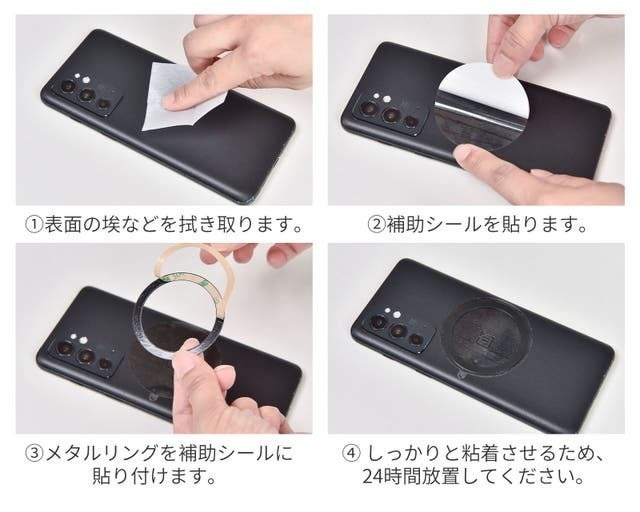 ①表面の埃などを拭き取ります。

②補助シールを貼ります。

③メタルリングを補助シールに貼り付けます。

④ しっかりと粘着させるため、24時間放置してください。