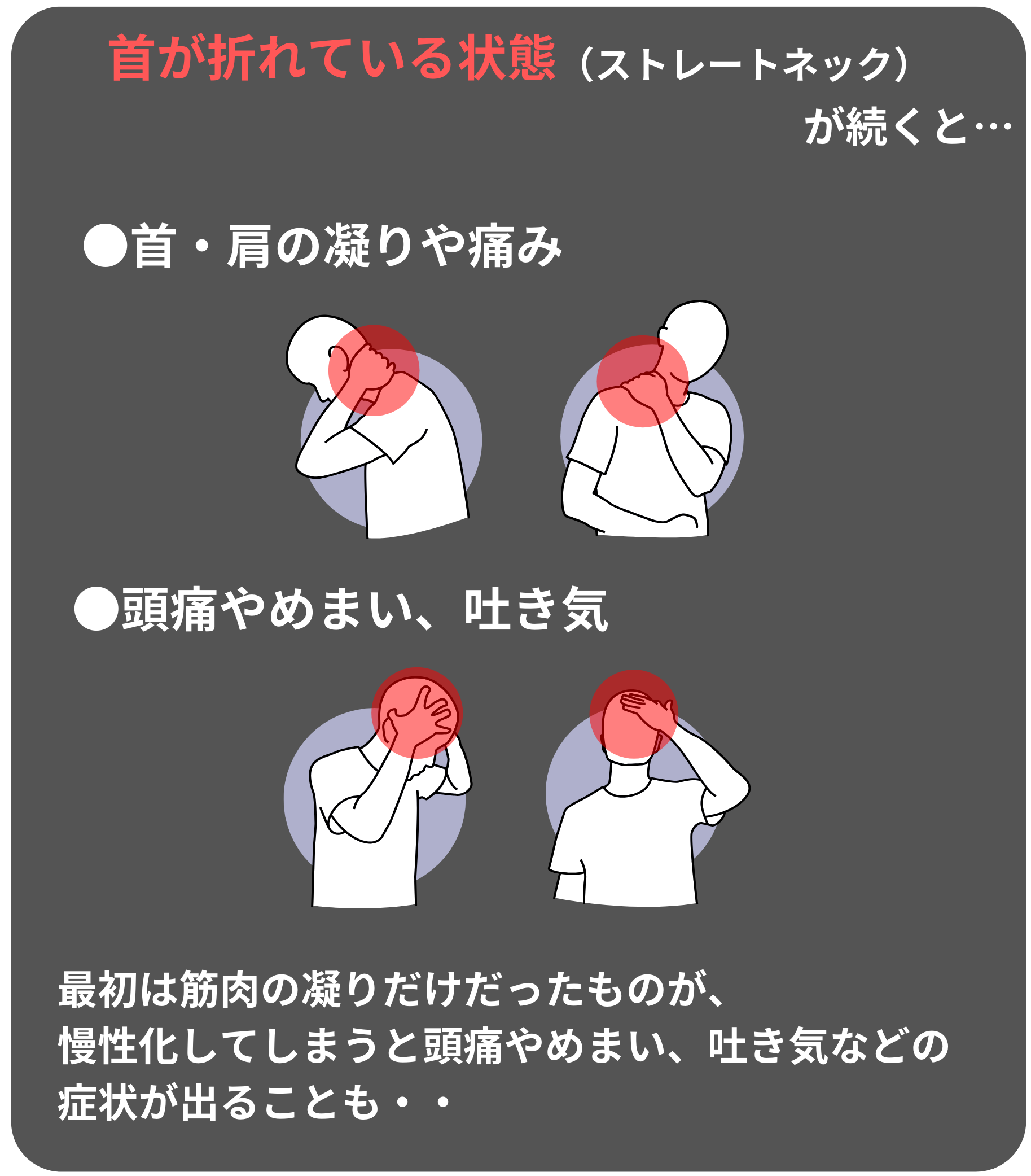 首が折れている状態（ストレートネック）
が続くと…

●首・肩の凝りや痛み

●頭痛やめまい、吐き気

最初は筋肉の凝りだけだったものが、
慢性化してしまうと頭痛やめまい、吐き気などの
症状が出ることも・・