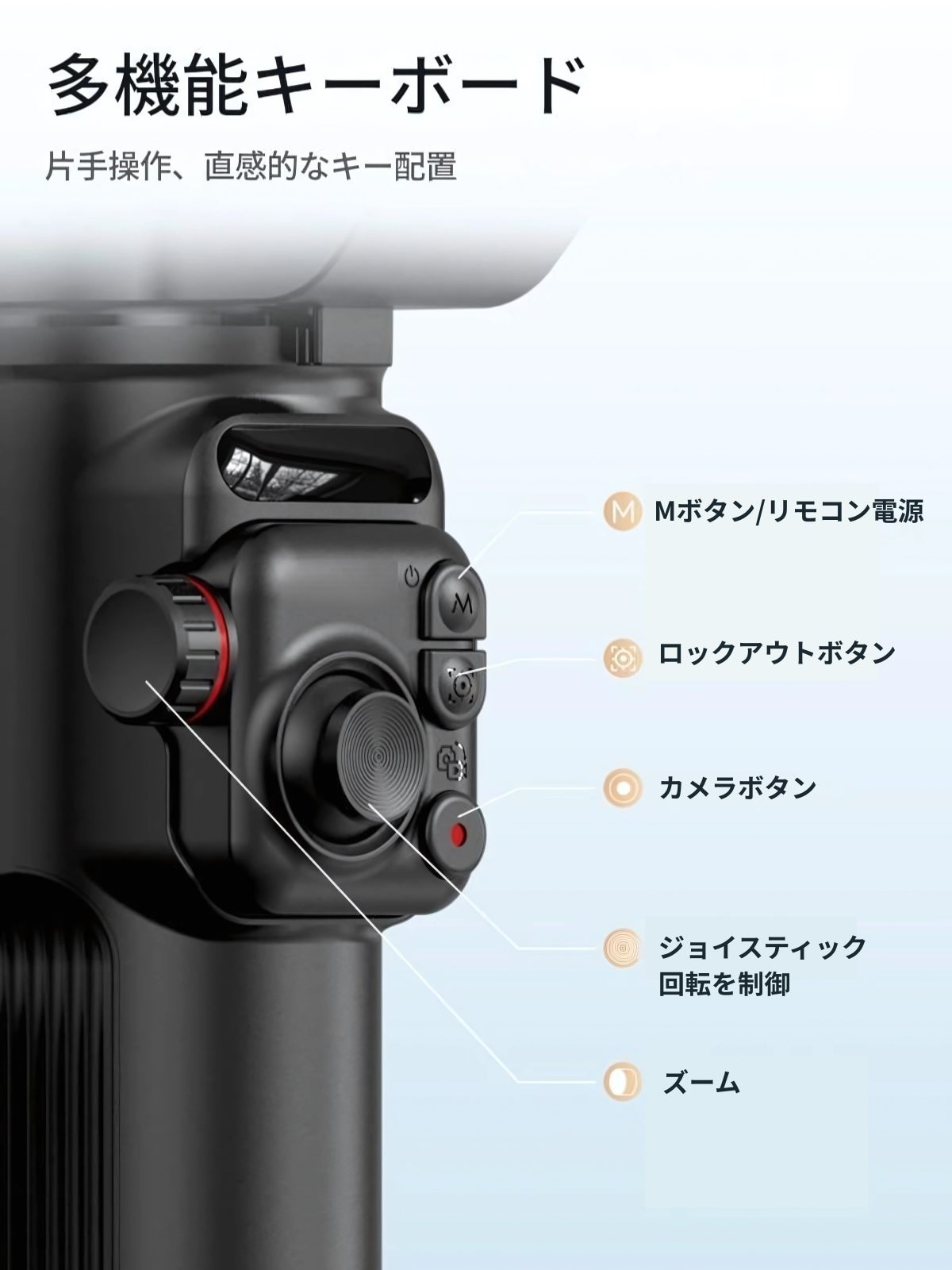 多機能キーボード

片手操作、直感的なキー配置

M

M Mボタン/リモコン電源

ロックアウトボタン

カメラボタン

ジョイスティック
回転を制御

ズーム