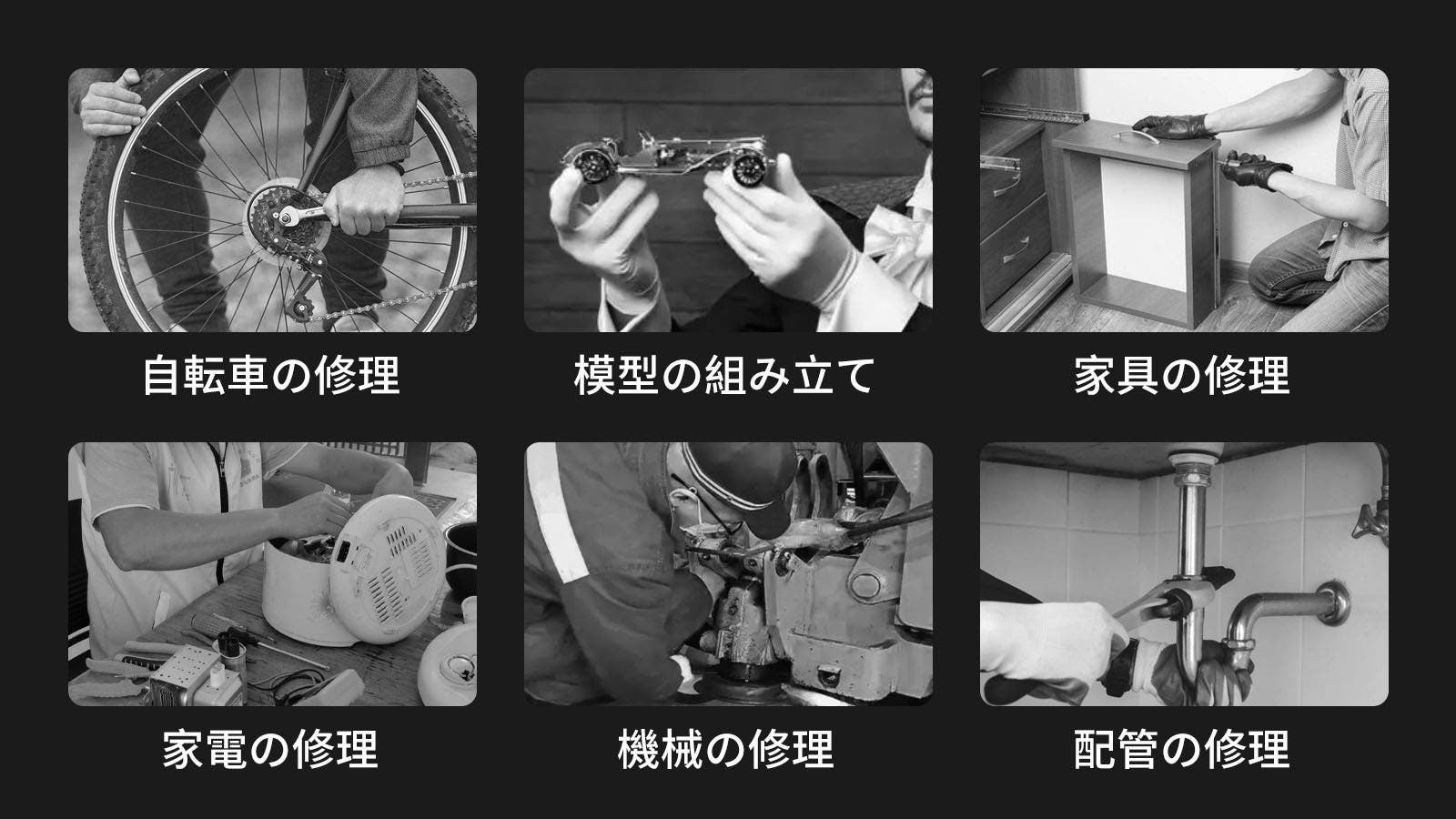 自転車の修理

模型の組み立て

家具の修理

家電の修理

機械の修理

配管の修理