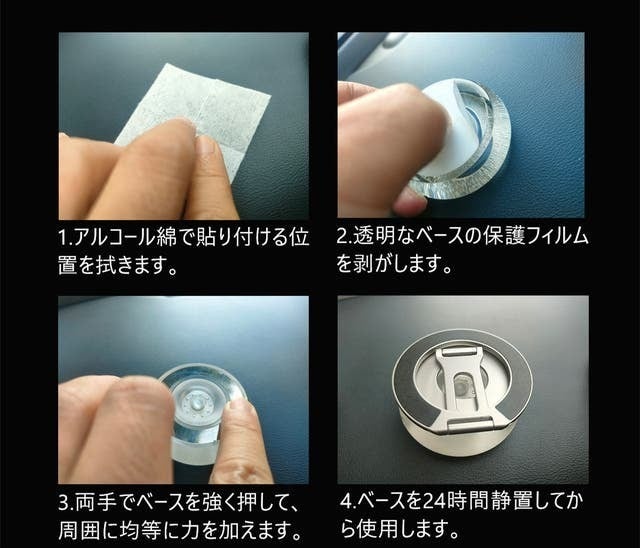 1.アルコール綿で貼り付ける位置を拭きます。

2.透明なベースの保護フィルムを剥がします。

3.両手でベースを強く押して、周囲に均等に力を加えます。

4.ベースを24時間静置してから使用します。