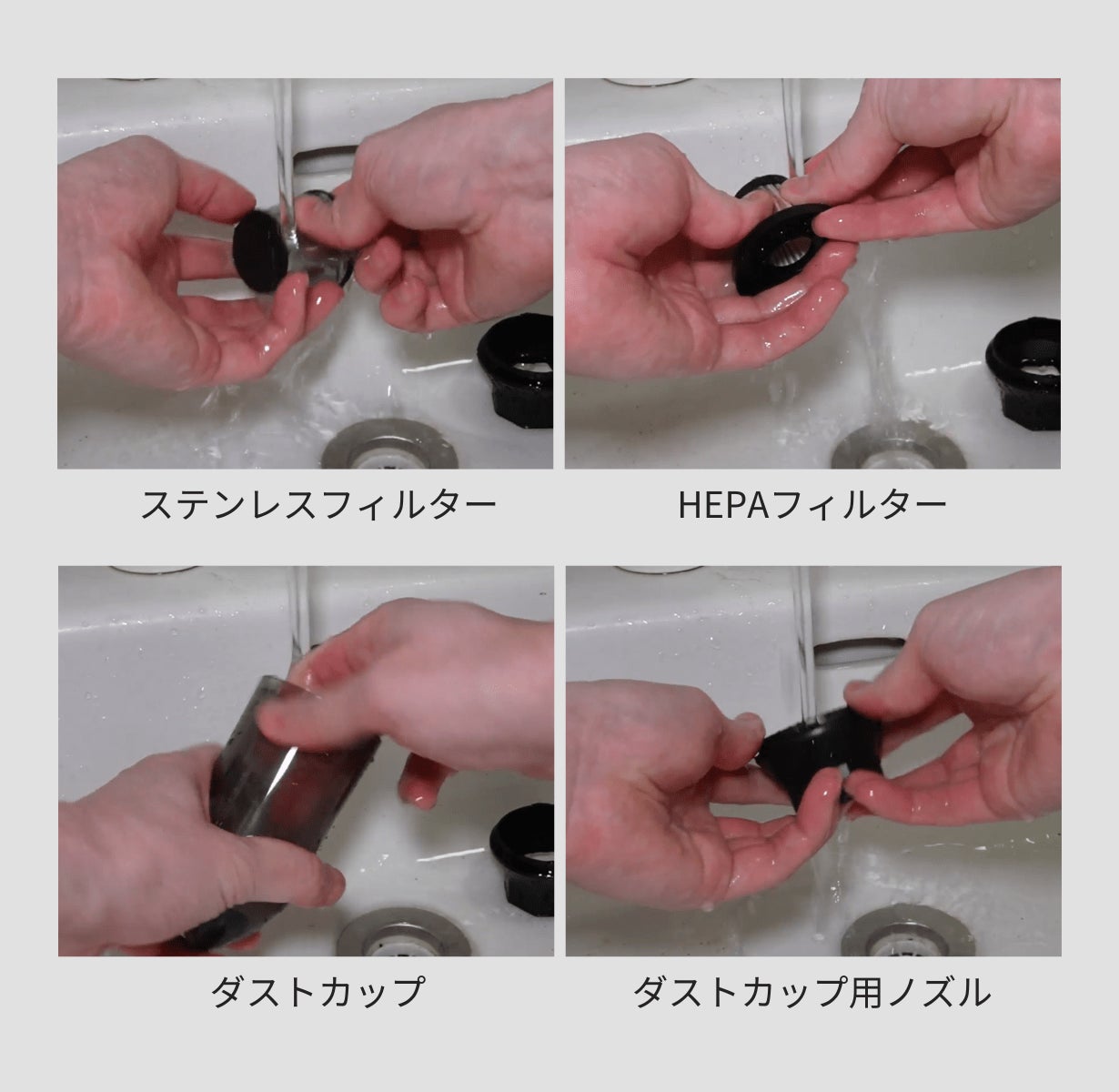 ステンレスフィルター

HEPAフィルター

ダストカップ

ダストカップ用ノズル