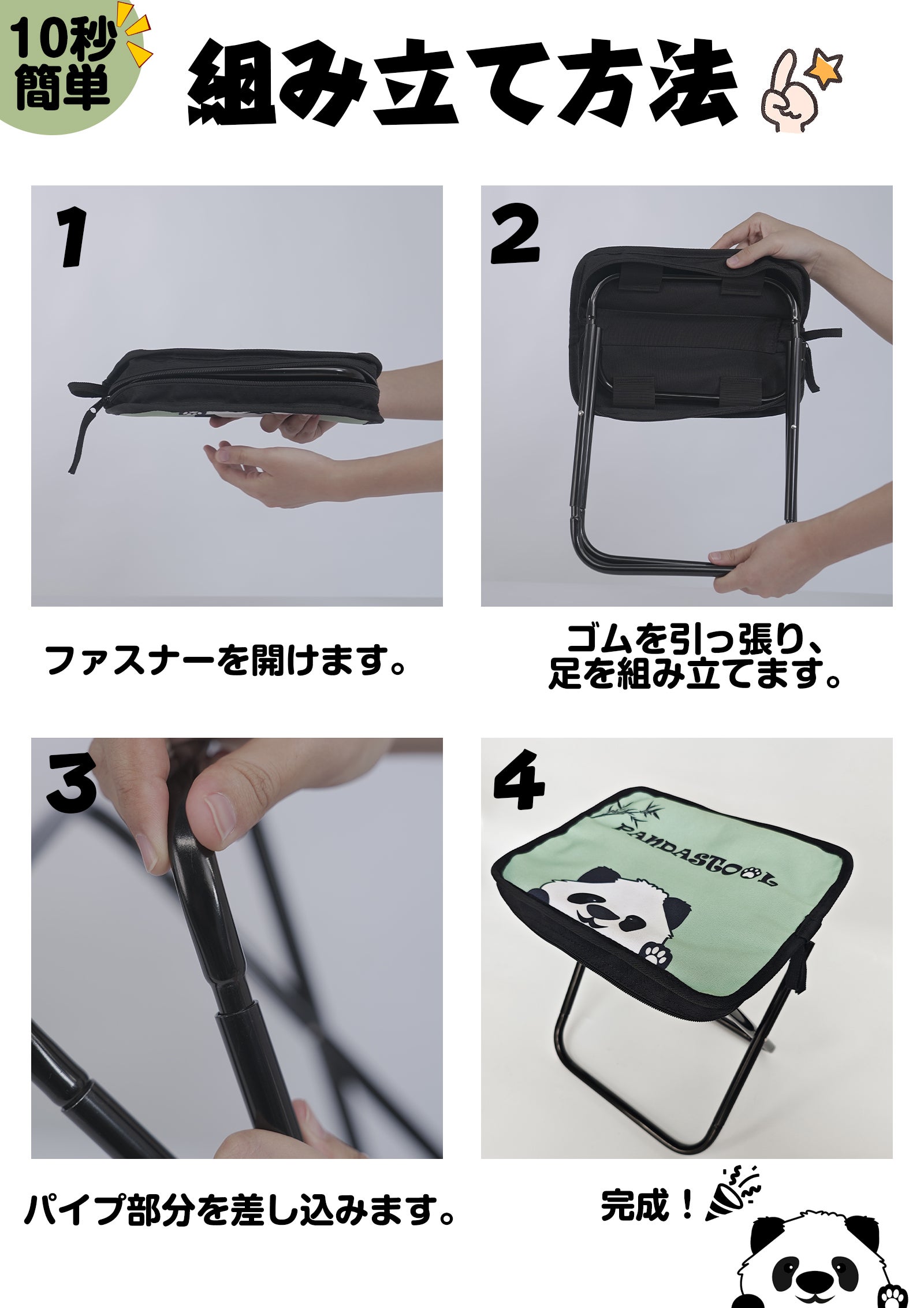 10秒
簡単

組み立て方法

1

ファスナーを開けます。

2

ゴムを引っ張り、
足を組み立てます。

3

パイプ部分を差し込みます。

4

PANDASTOOL

完成！