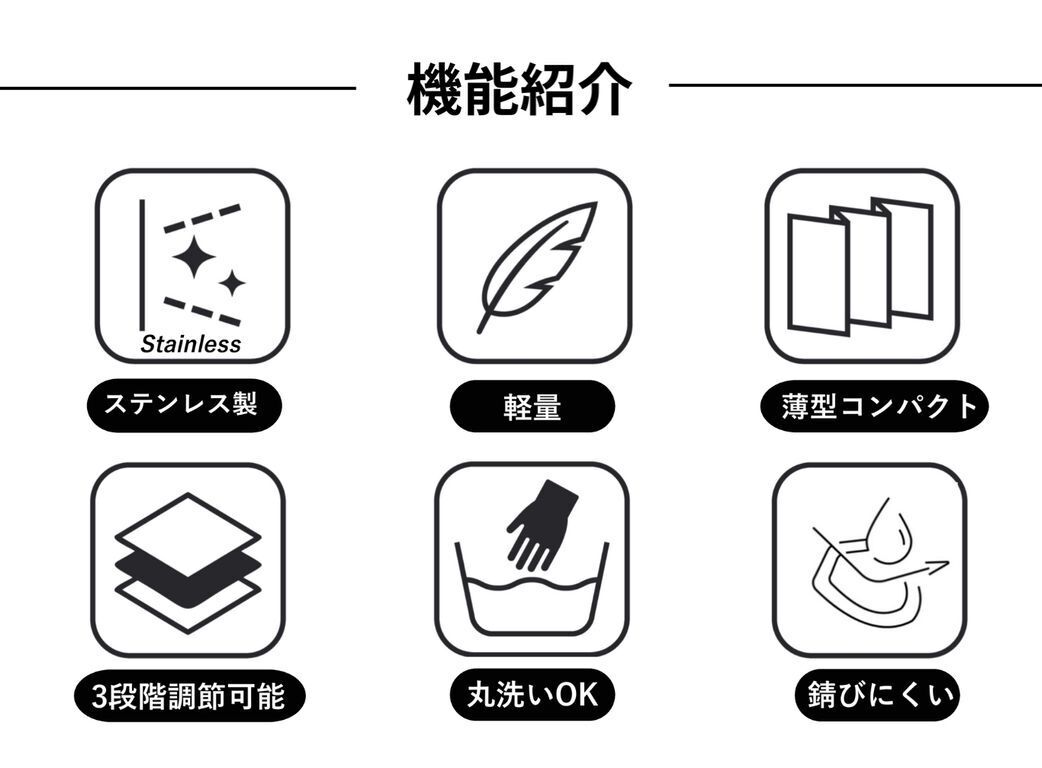 機能紹介

Stainless

ステンレス製

軽量

薄型コンパクト

3段階調節可能

丸洗いOK

錆びにくい