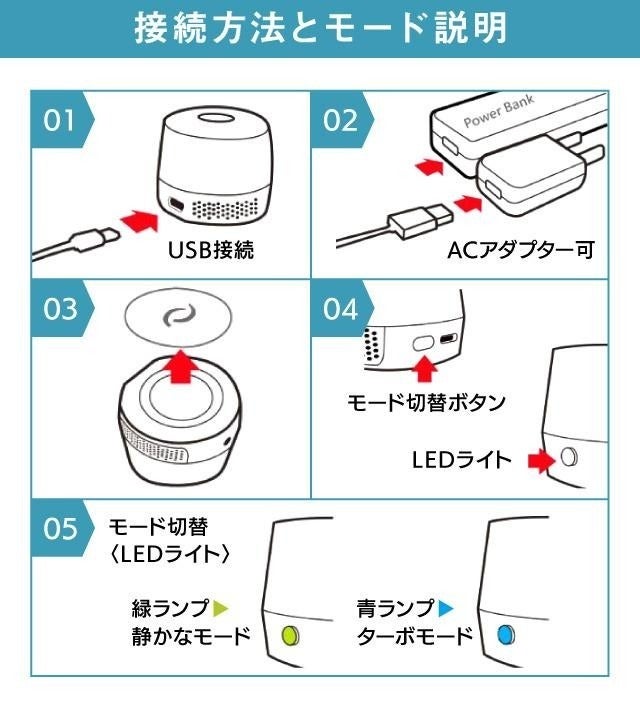 接続方法とモード説明

01

USB接続

02

Power Bank

ACアダプター可

03

04

モード切替ボタン

LEDライト

05

モード切替
〈LEDライト〉

緑ランプ▶
静かなモード

青ランプ▶
ターボモード