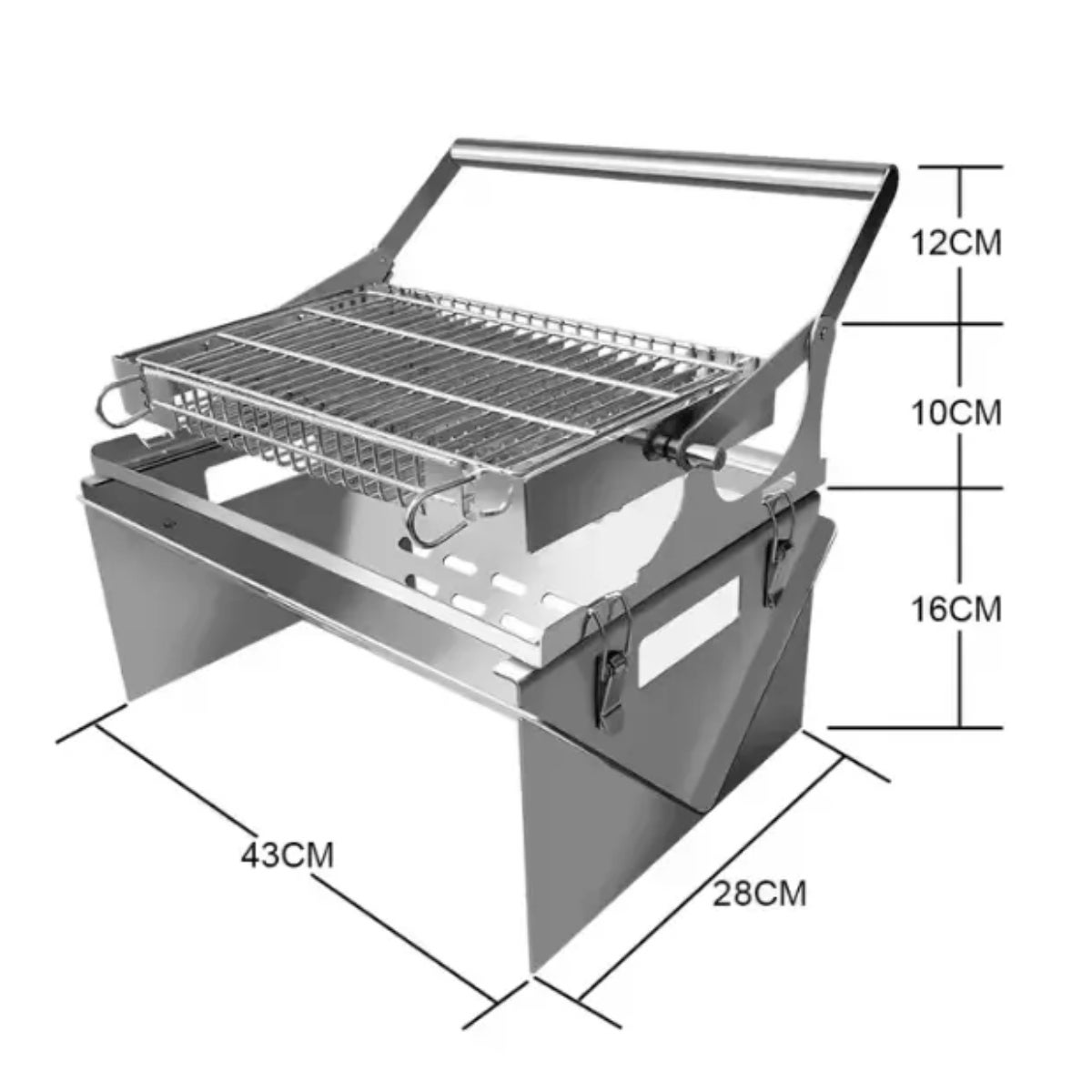 12CM

10CM

16CM

43CM

28CM