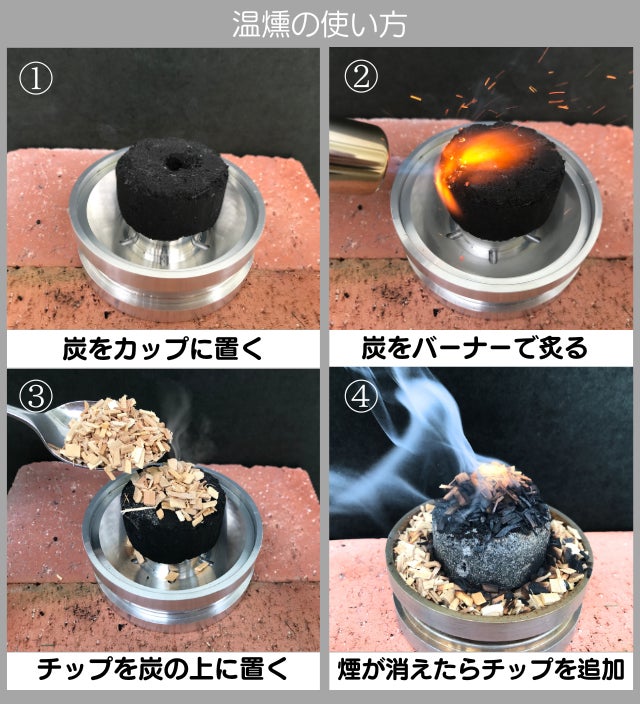 温燻の使い方

①

炭をカップに置く

②

炭をバーナーで炙る

③

チップを炭の上に置く

④

煙が消えたらチップを追加