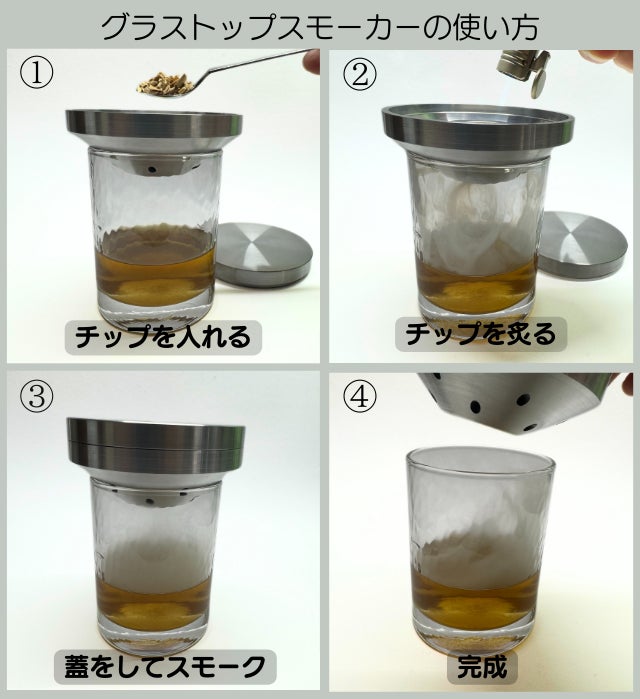 グラストップスモーカーの使い方

①
チップを入れる

②
チップを炙る

③
蓋をしてスモーク

④
完成