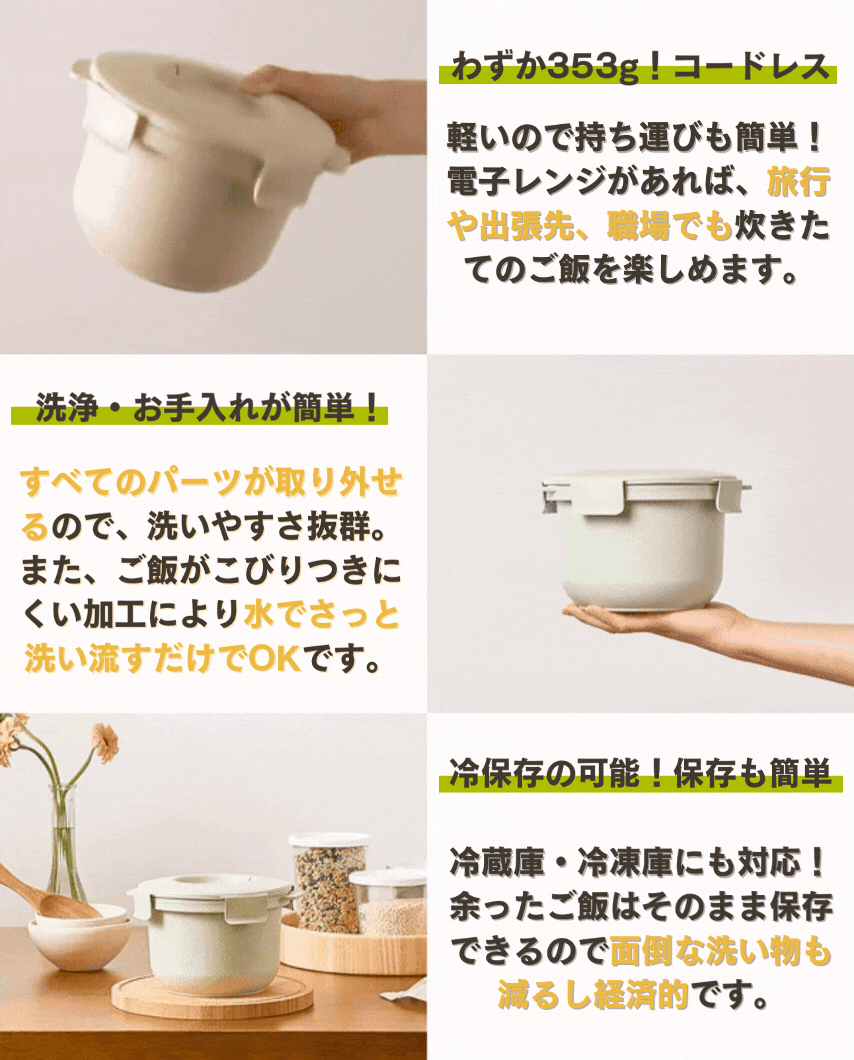 わずか353g！コードレス

軽いので持ち運びも簡単！電子レンジがあれば、旅行や出張先、職場でも炊きたてのご飯を楽しめます。

洗浄・お手入れが簡単！

すべてのパーツが取り外せるので、洗いやすさ抜群。また、ご飯がこびりつきにくい加工により水でさっと洗い流すだけでOKです。

冷保存の可能！保存も簡単

冷蔵庫・冷凍庫にも対応！余ったご飯はそのまま保存できるので面倒な洗い物も減るし経済的です。