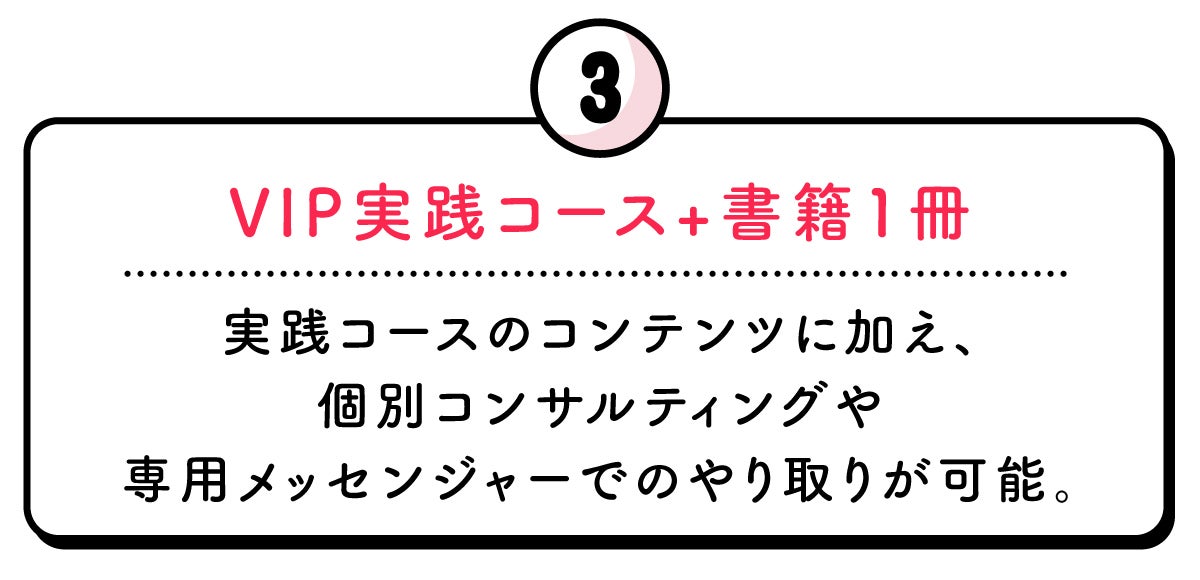 3

VIP実践コース+書籍1冊

実践コースのコンテンツに加え、個別コンサルティングや専用メッセンジャーでのやり取りが可能。