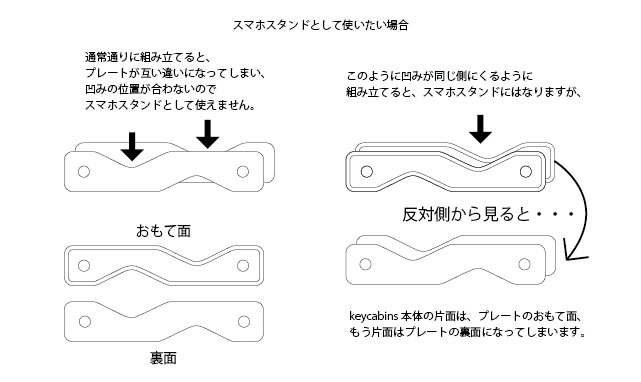 スマホスタンドとして使いたい場合

通常通りに組み立てると、
プレートが互い違いになってしまい、
凹みの位置が合わないので
スマホスタンドとして使えません。

おもて面

裏面

このように凹みが同じ側にくるように
組み立てると、スマホスタンドにはなりますが、

反対側から見ると・・・

keycabins 本体の片面は、プレートのおもて面、
もう片面はプレートの裏面になってしまいます。