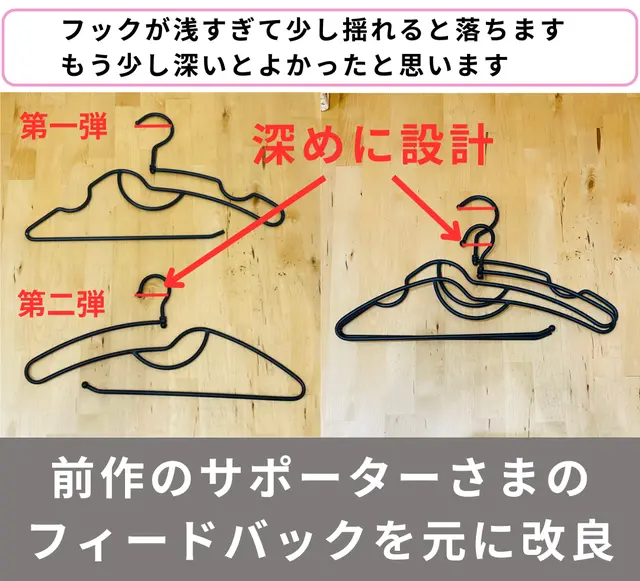 フックが浅すぎて少し揺れると落ちます
もう少し深いとよかったと思います

第一弾

深めに設計

第二弾

前作のサポーターさまの
フィードバックを元に改良