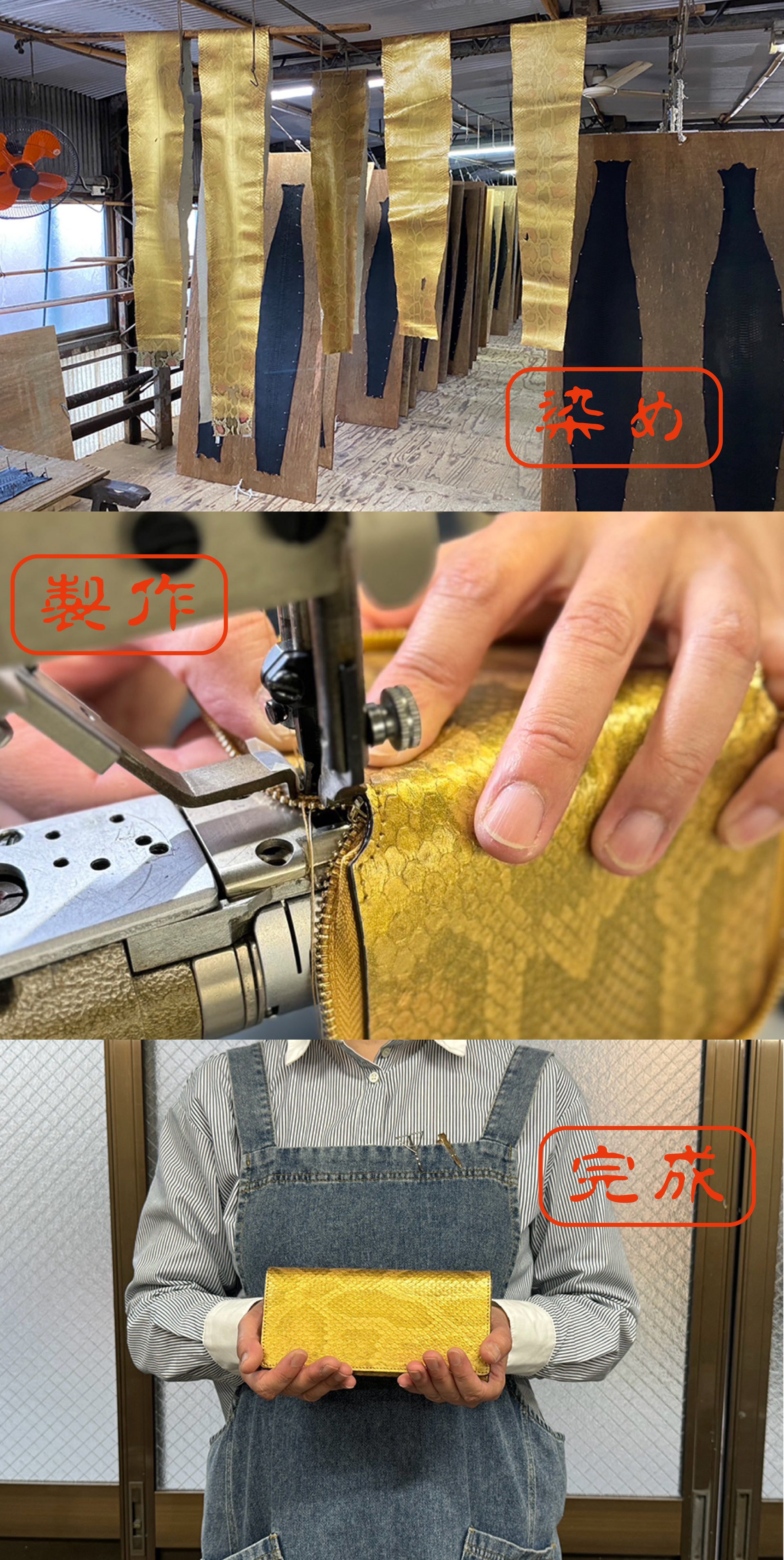 染め

製作

完成