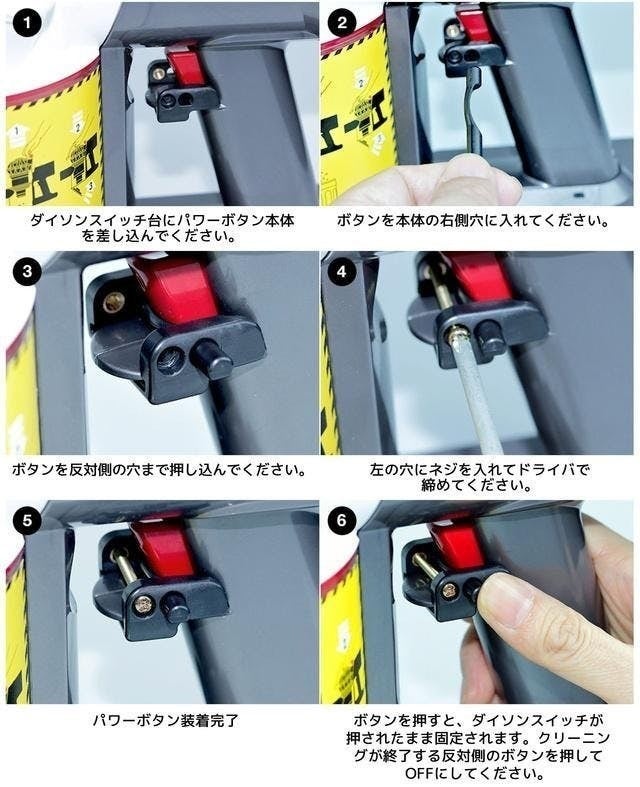 1

ダイソンスイッチ台にパワーボタン本体を差し込んでください。

2

ボタンを本体の右側穴に入れてください。

3

ボタンを反対側の穴まで押し込んでください。

4

左の穴にネジを入れてドライバで締めてください。

5

パワーボタン装着完了

6

ボタンを押すと、ダイソンスイッチが押されたまま固定されます。クリーニングが終了する反対側のボタンを押してOFFにしてください。